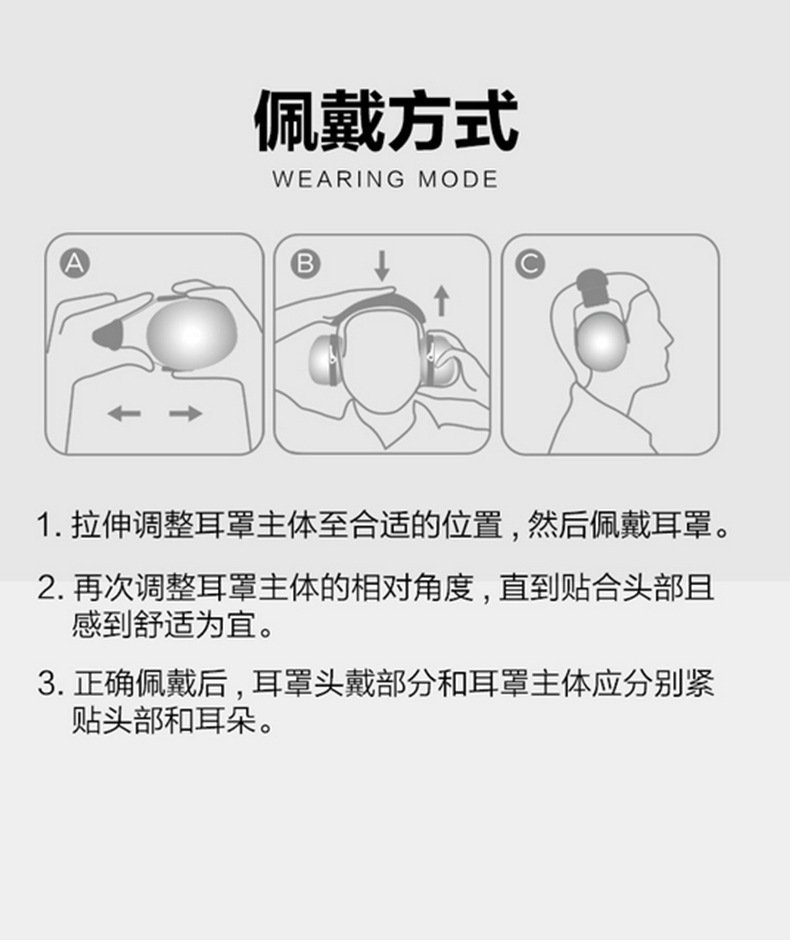 佩戴方式
WEARING MODE

A

B

C

1. 拉伸调整耳罩主体至合适的位置，然后佩戴耳罩。

2. 再次调整耳罩主体的相对角度，直到贴合头部且感到舒适为宜。

3. 正确佩戴后，耳罩头戴部分和耳罩主体应分别紧贴头部和耳朵。