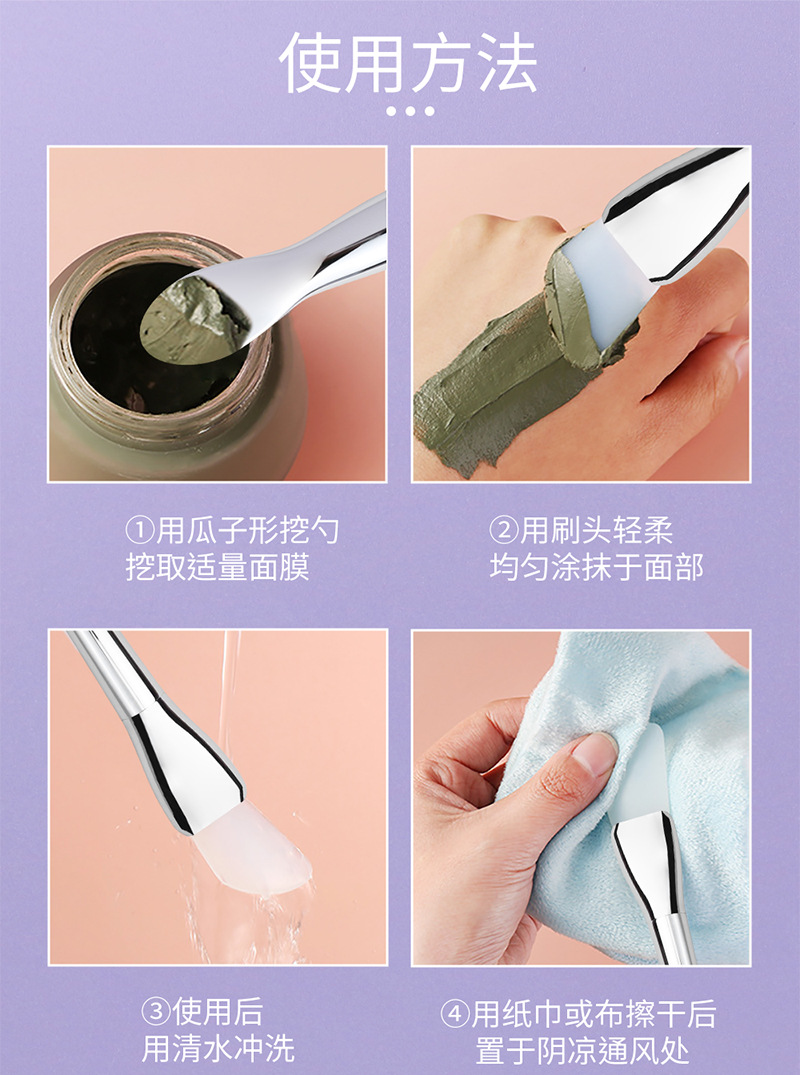 使用方法

①用瓜子形挖勺
挖取适量面膜

②用刷头轻柔
均匀涂抹于面部

③使用后
用清水冲洗

④用纸巾或布擦干后
置于阴凉通风处