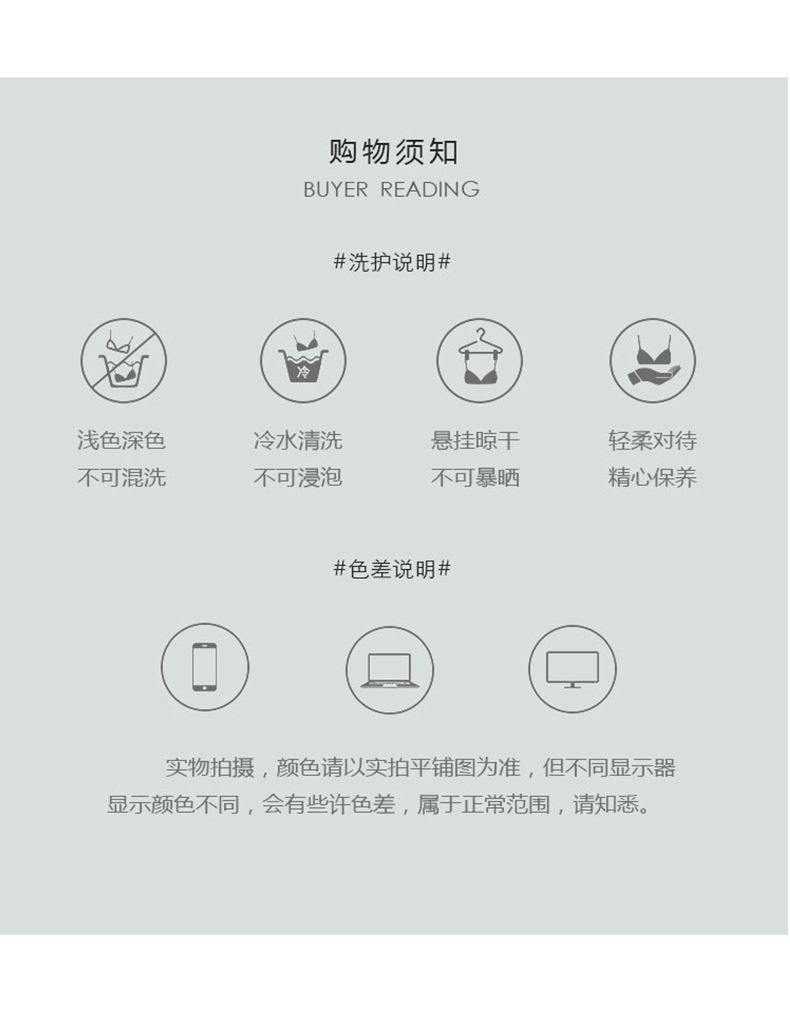 购物须知
BUYER READING

#洗护说明#

冷

浅色深色
不可混洗

冷水清洗
不可浸泡

悬挂晾干
不可暴晒

轻柔对待
精心保养

#色差说明#

实物拍摄，颜色请以实拍平铺图为准，但不同显示器显示颜色不同，会有些许色差，属于正常范围，请知悉。