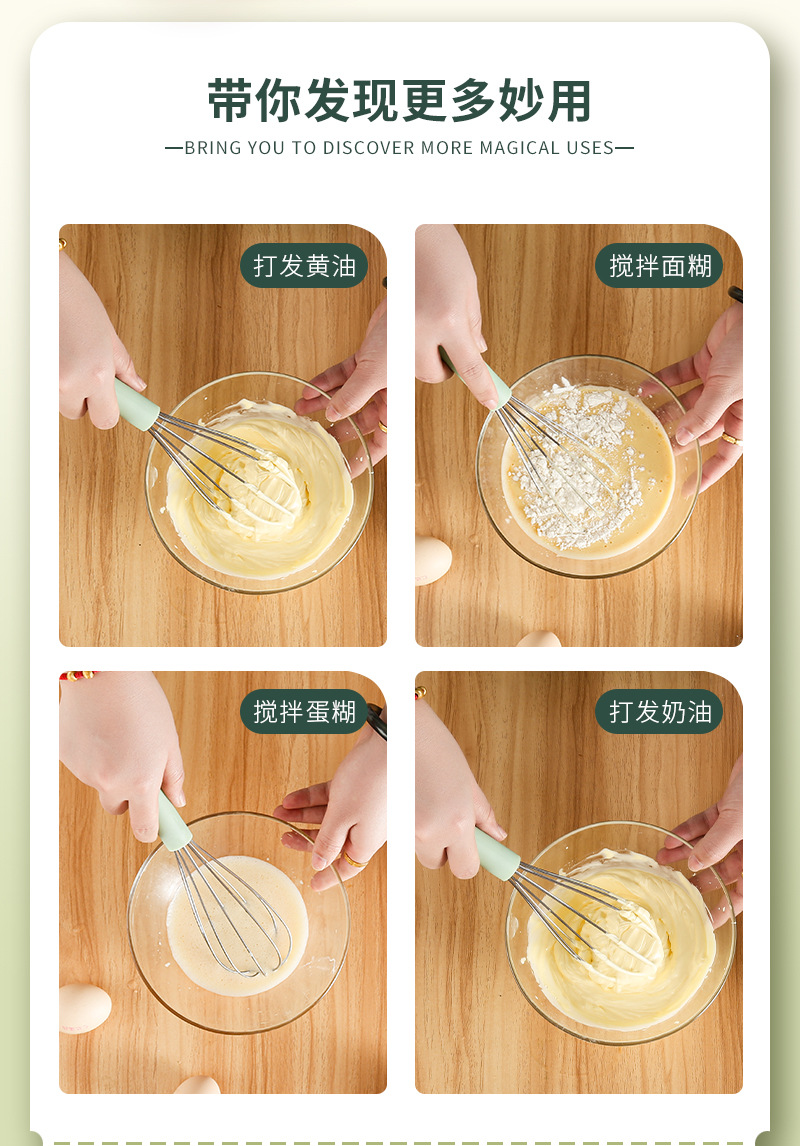 带你发现更多妙用

—BRING YOU TO DISCOVER MORE MAGICAL USES—

打发黄油

搅拌面糊

搅拌蛋糊

打发奶油