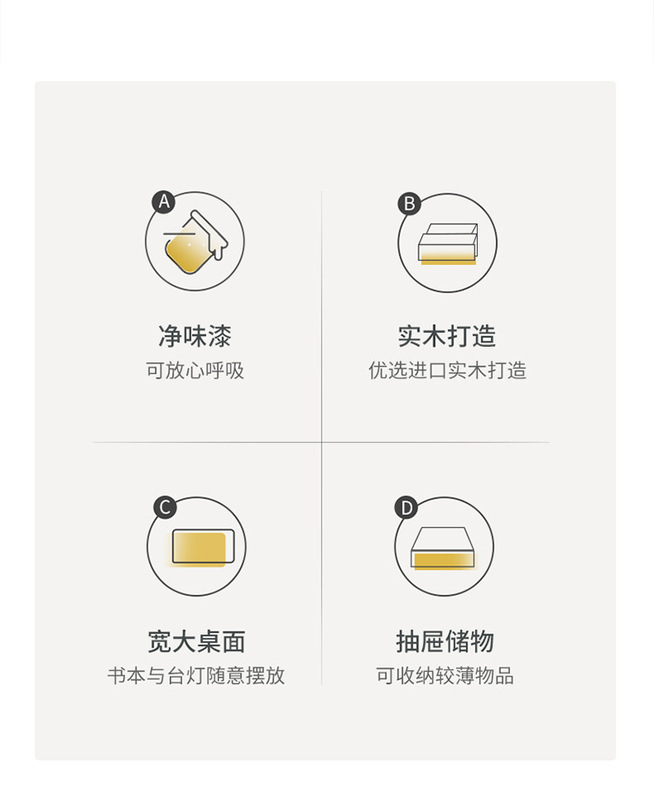 A

净味漆
可放心呼吸

B

实木打造
优选进口实木打造

C

宽大桌面
书本与台灯随意摆放

D

抽屉储物
可收纳较薄物品