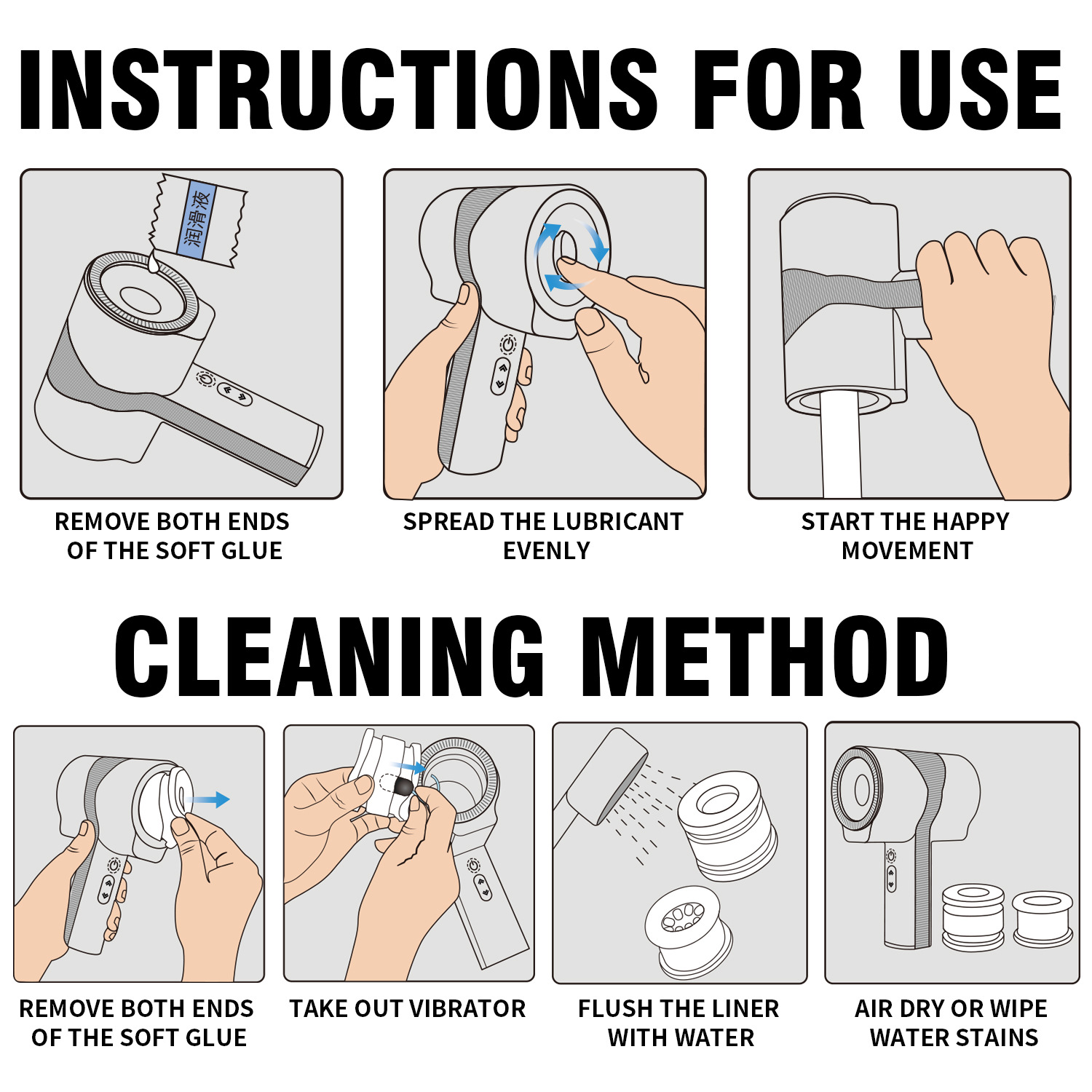 INSTRUCTIONS FOR USE

润滑液

REMOVE BOTH ENDS OF THE SOFT GLUE

SPREAD THE LUBRICANT EVENLY

START THE HAPPY MOVEMENT

CLEANING METHOD

REMOVE BOTH ENDS OF THE SOFT GLUE

TAKE OUT VIBRATOR

FLUSH THE LINER WITH WATER

AIR DRY OR WIPE WATER STAINS