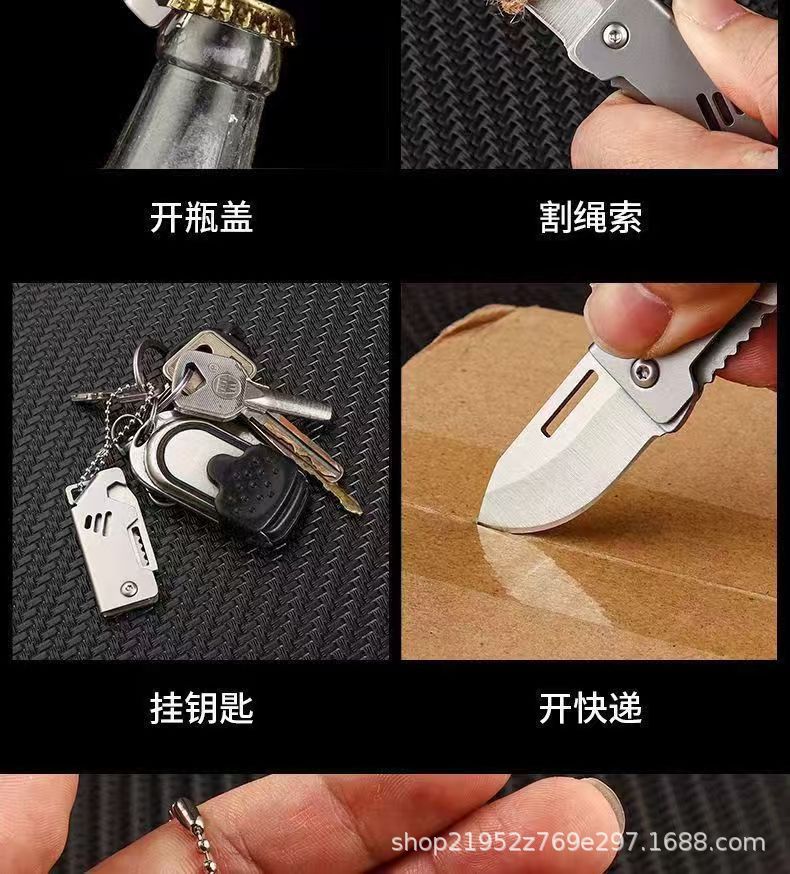 开瓶盖

割绳索

挂钥匙

开快递

shop21952z769e297.1688.com