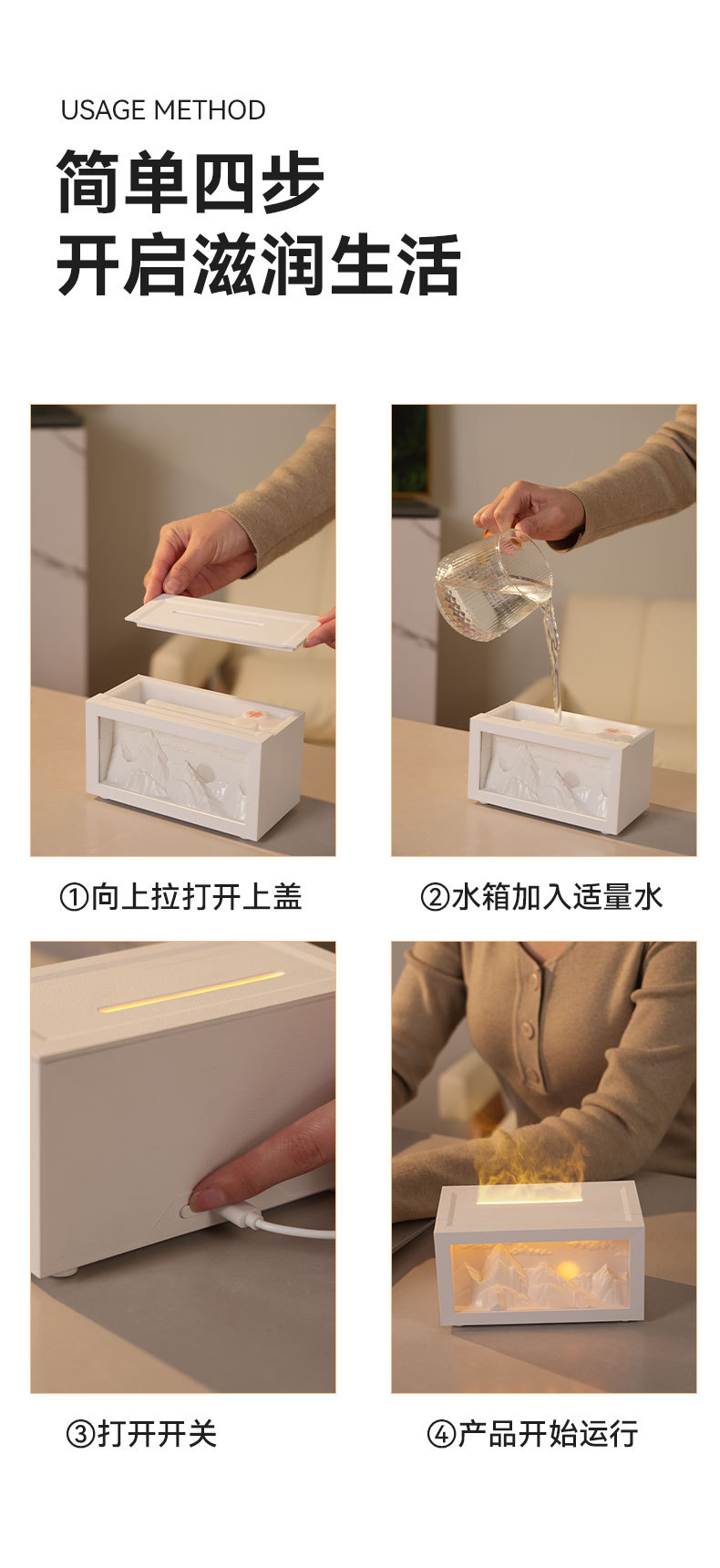 USAGE METHOD

简单四步
开启滋润生活

①向上拉打开上盖

②水箱加入适量水

③打开开关

④产品开始运行