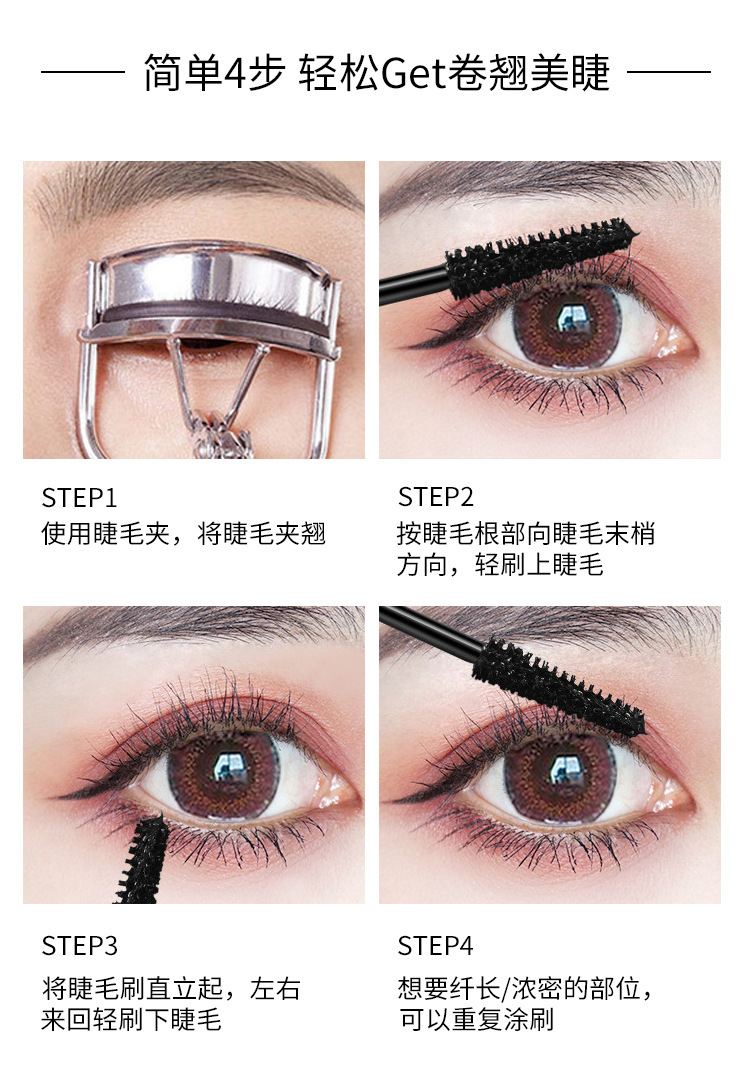 简单4步 轻松Get卷翘美睫

STEP1
使用睫毛夹，将睫毛夹翘

STEP2
按睫毛根部向睫毛末梢方向，轻刷上睫毛

STEP3
将睫毛刷直立起，左右来回轻刷下睫毛

STEP4
想要纤长/浓密的部位，可以重复涂刷