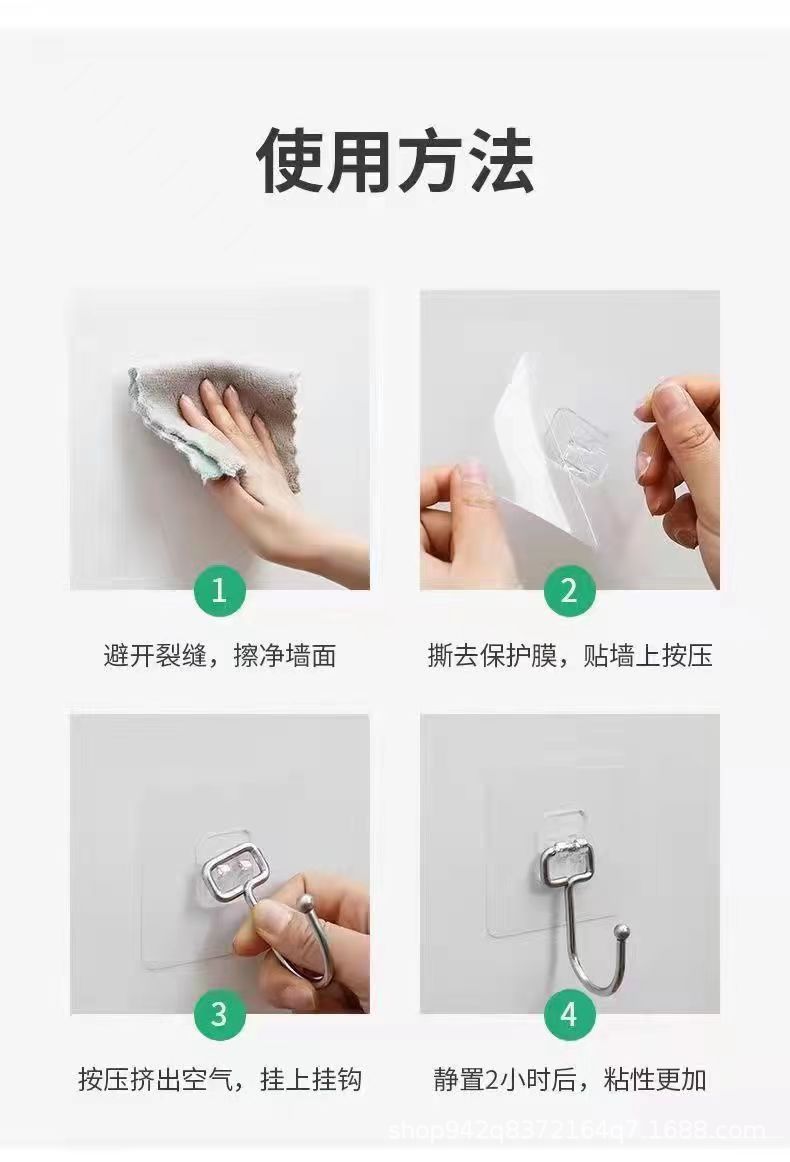 使用方法

1
避开裂缝，擦净墙面

2
撕去保护膜，贴墙上按压

3
按压挤出空气，挂上挂钩

4
静置2小时后，粘性更加

shop942q8372164q7.1688.com