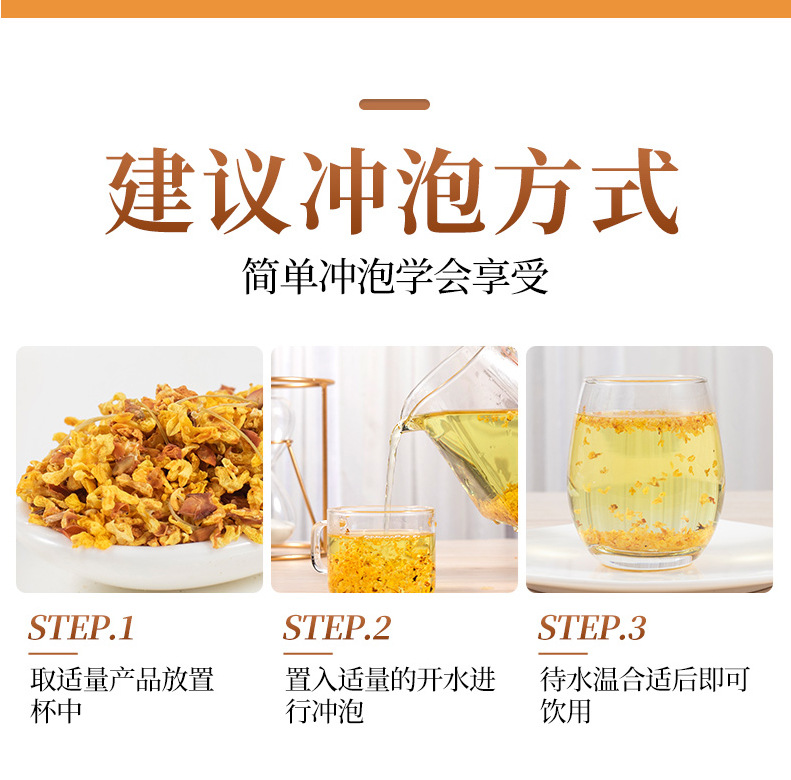 建议冲泡方式

简单冲泡学会享受

STEP.1

取适量产品放置杯中

STEP.2

置入适量的开水进行冲泡

STEP.3

待水温合适后即可饮用