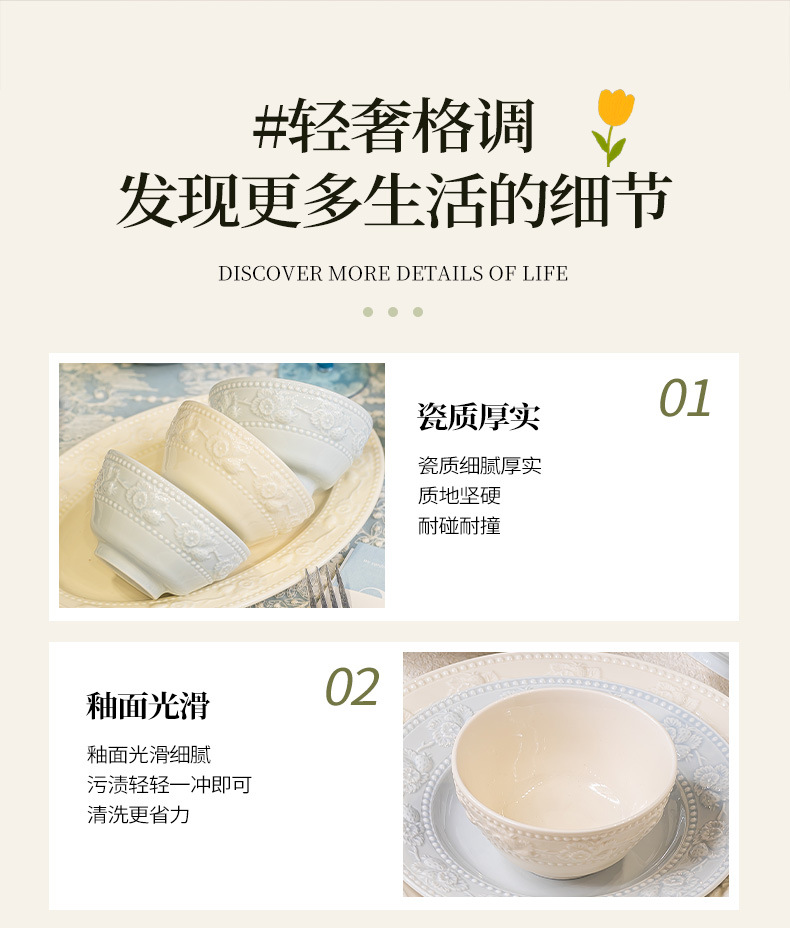 #轻奢格调
发现更多生活的细节

DISCOVER MORE DETAILS OF LIFE

01

瓷质厚实

瓷质细腻厚实
质地坚硬
耐碰耐撞

02

釉面光滑

釉面光滑细腻
污渍轻轻一冲即可
清洗更省力