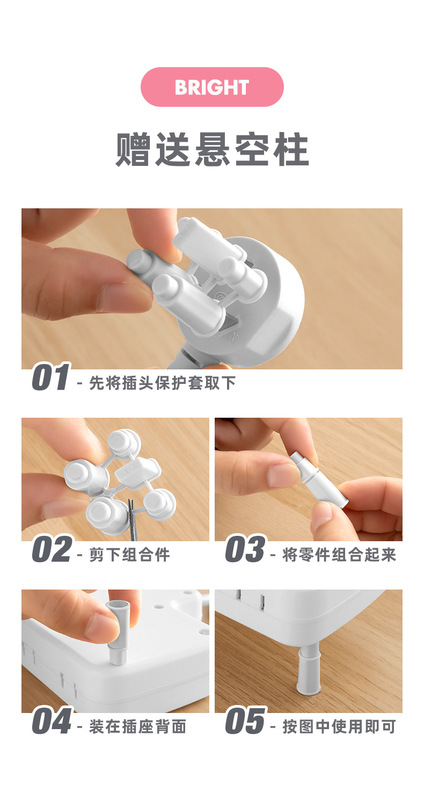 BRIGHT

赠送悬空柱

01 - 先将插头保护套取下

02 - 剪下组合件

03 - 将零件组合起来

04 - 装在插座背面

05 - 按图中使用即可