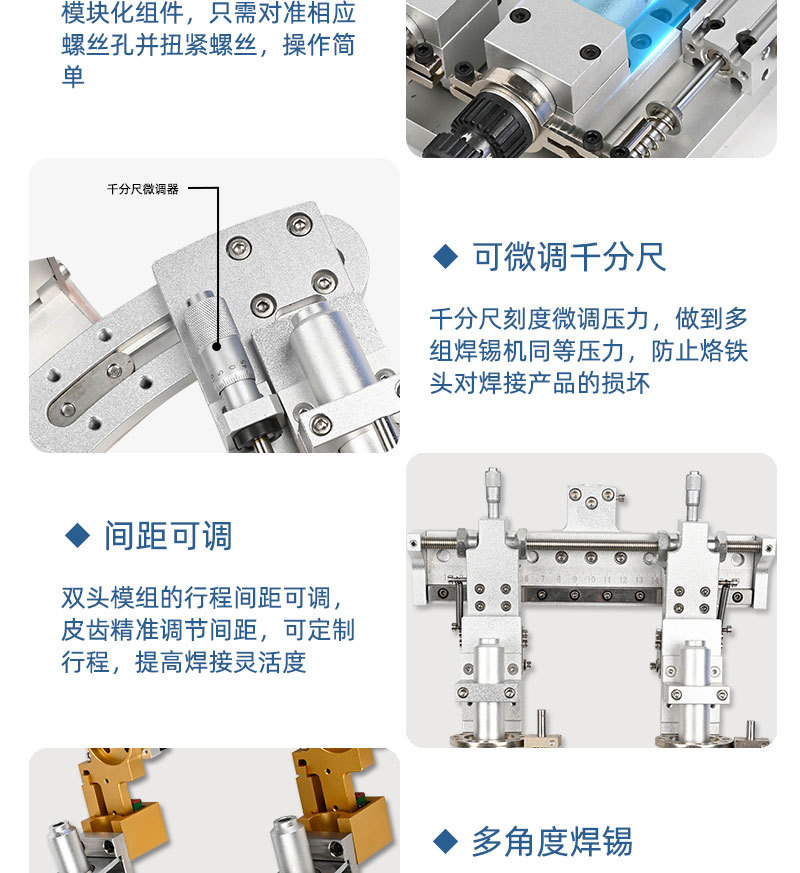 模块化组件，只需对准相应螺丝孔并扭紧螺丝，操作简单

千分尺微调器

◆ 可微调千分尺

千分尺刻度微调压力，做到多组焊锡机同等压力，防止烙铁头对焊接产品的损坏

◆ 间距可调

双头模组的行程间距可调，皮齿精准调节间距，可定制行程，提高焊接灵活度

6 7 8 9 10 11 12 13 14

◆ 多角度焊锡