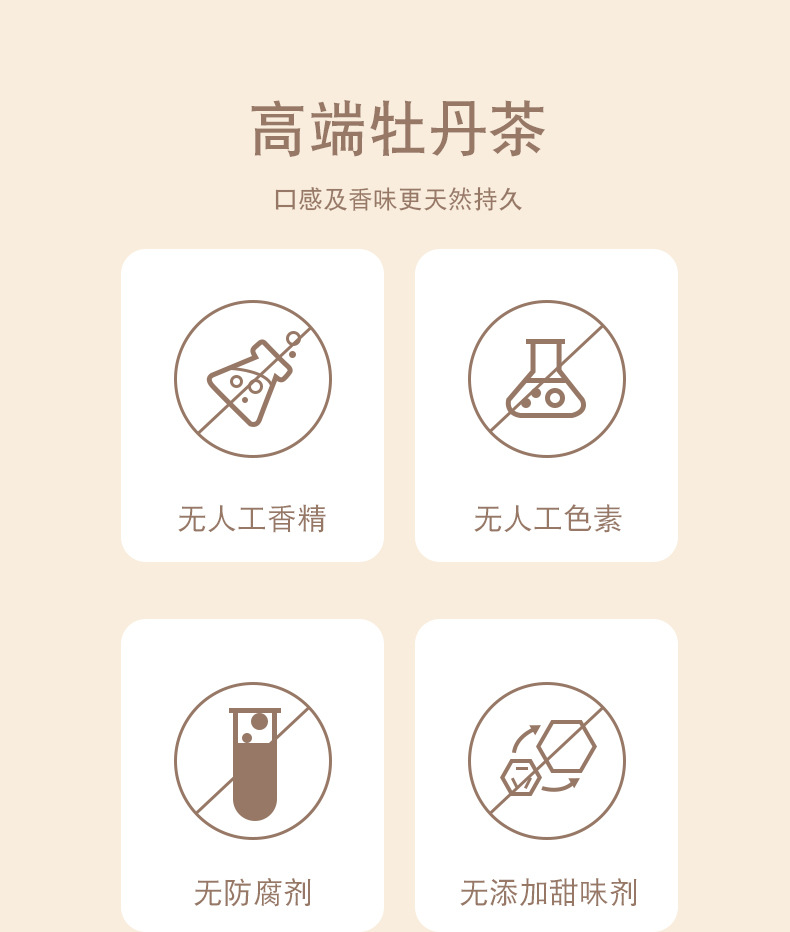 高端牡丹茶

口感及香味更天然持久

无人工香精

无人工色素

无防腐剂

无添加甜味剂