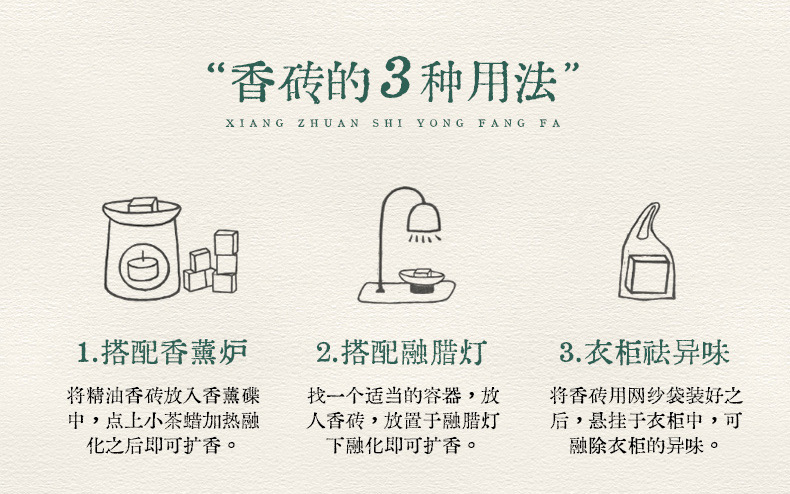 “香砖的3种用法”

XIANG ZHUAN SHI YONG FANG FA

1.搭配香薰炉

将精油香砖放入香薰碟中，点上小茶蜡加热融化之后即可扩香。

2.搭配融腊灯

找一个适当的容器，放人香砖，放置于融腊灯下融化即可扩香。

3.衣柜祛异味

将香砖用网纱袋装好之后，悬挂于衣柜中，可融除衣柜的异味。