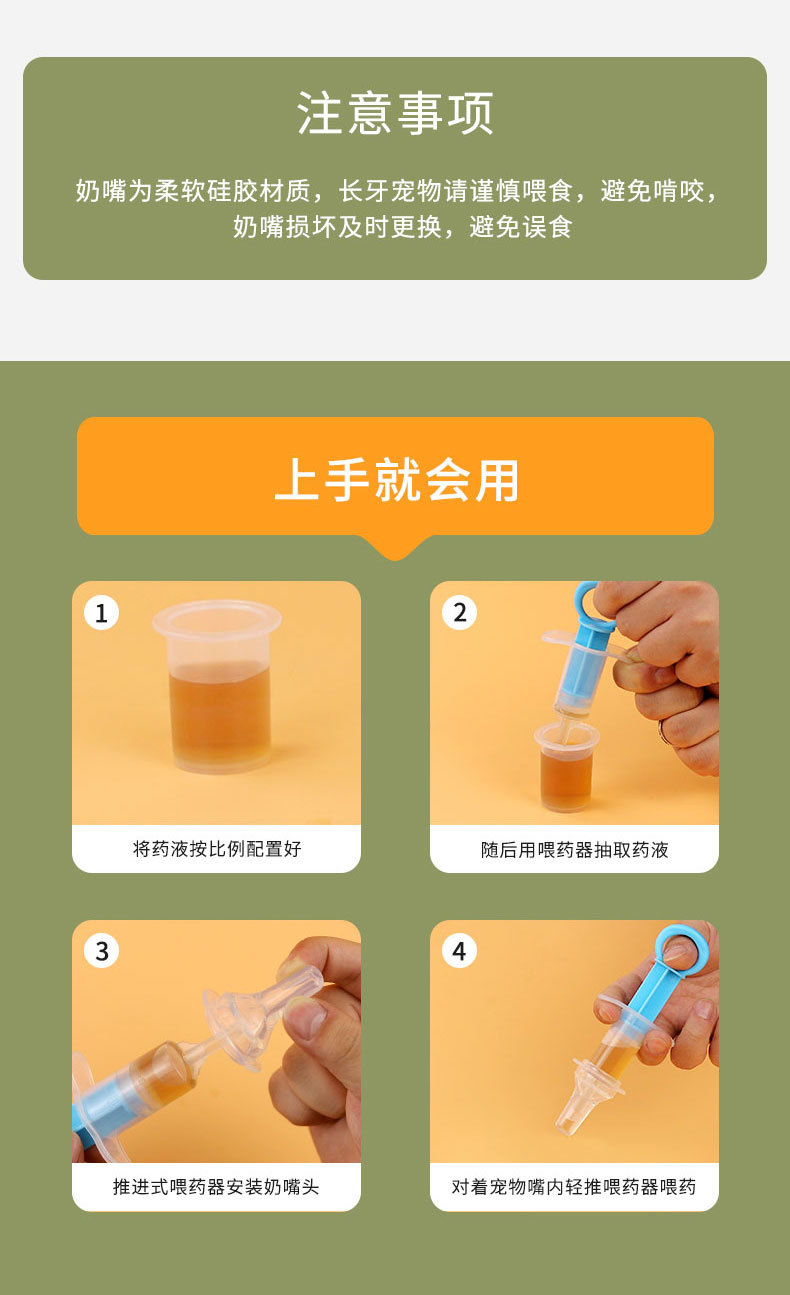 注意事项

奶嘴为柔软硅胶材质，长牙宠物请谨慎喂食，避免啃咬，奶嘴损坏及时更换，避免误食

上手就会用

1
将药液按比例配置好

2
随后用喂药器抽取药液

3
推进式喂药器安装奶嘴头

4
对着宠物嘴内轻推喂药器喂药