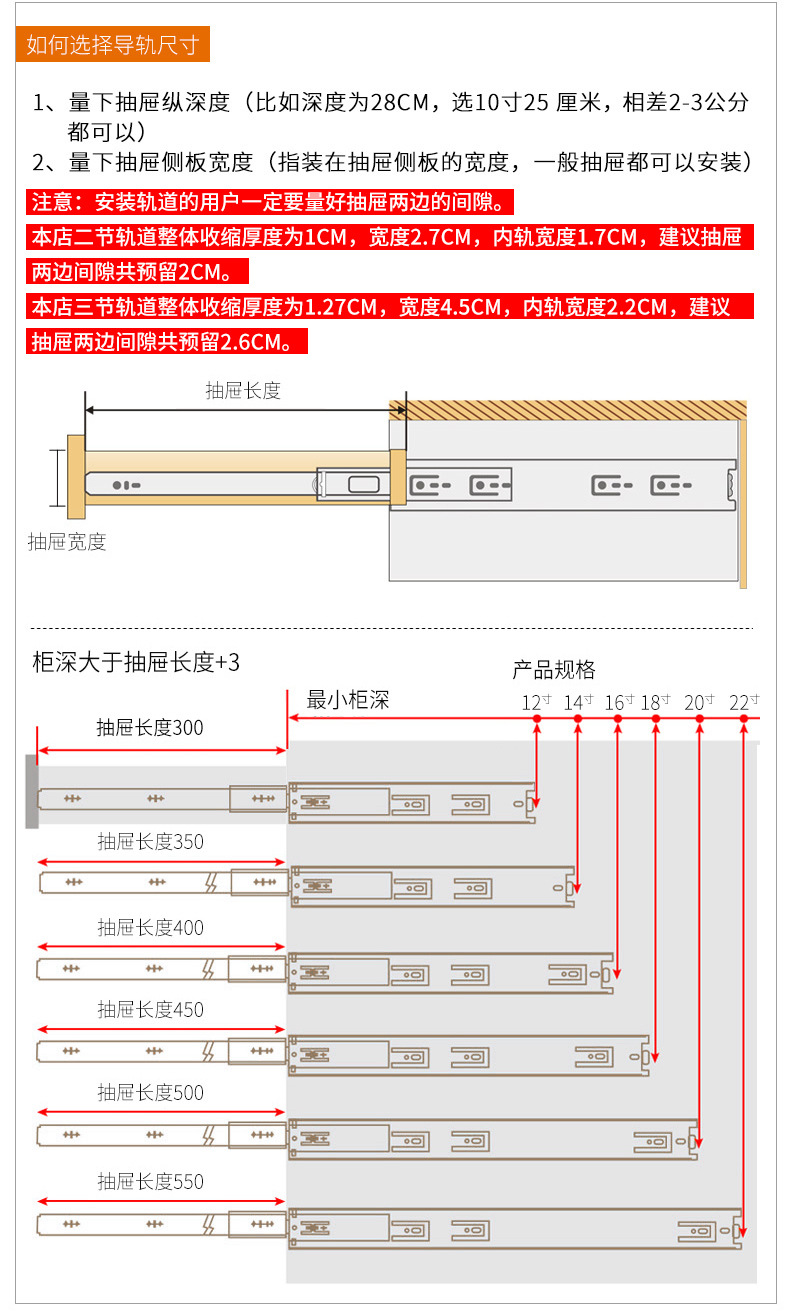 如何选择导轨尺寸

1、量下抽屉纵深度（比如深度为28CM，选10寸25 厘米，相差2-3公分都可以）

2、量下抽屉侧板宽度（指装在抽屉侧板的宽度，一般抽屉都可以安装）

注意：安装轨道的用户一定要量好抽屉两边的间隙。

本店二节轨道整体收缩厚度为1CM，宽度2.7CM，内轨宽度1.7CM，建议抽屉两边间隙共预留2CM。

本店三节轨道整体收缩厚度为1.27CM，宽度4.5CM，内轨宽度2.2CM，建议抽屉两边间隙共预留2.6CM。

抽屉长度

抽屉宽度

柜深大于抽屉长度+3

产品规格

最小柜深

12寸 14寸 16寸 18寸 20寸 22寸

抽屉长度300

抽屉长度350

抽屉长度400

抽屉长度450

抽屉长度500

抽屉长度550