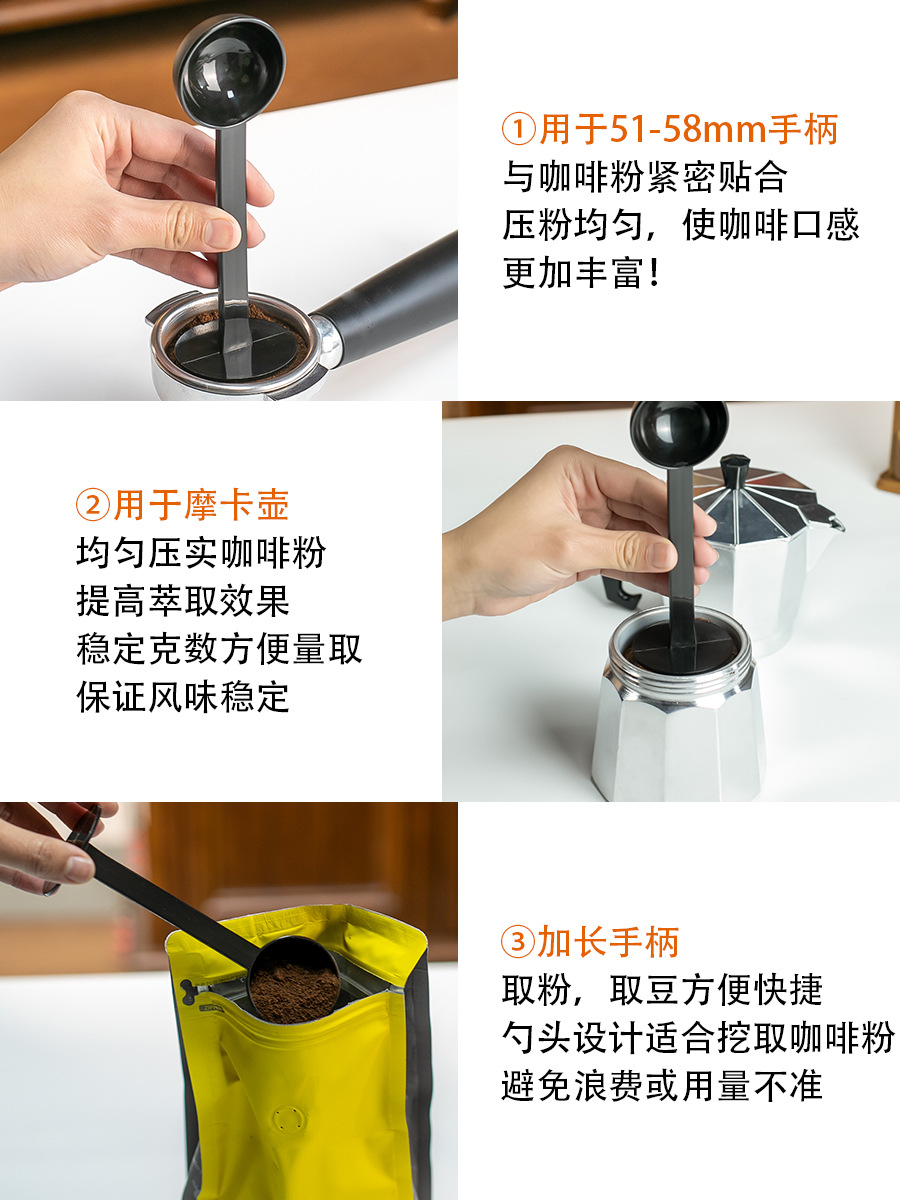 ①用于51-58mm手柄
与咖啡粉紧密贴合
压粉均匀，使咖啡口感
更加丰富！

②用于摩卡壶
均匀压实咖啡粉
提高萃取效果
稳定克数方便量取
保证风味稳定

③加长手柄
取粉，取豆方便快捷
勺头设计适合挖取咖啡粉
避免浪费或用量不准