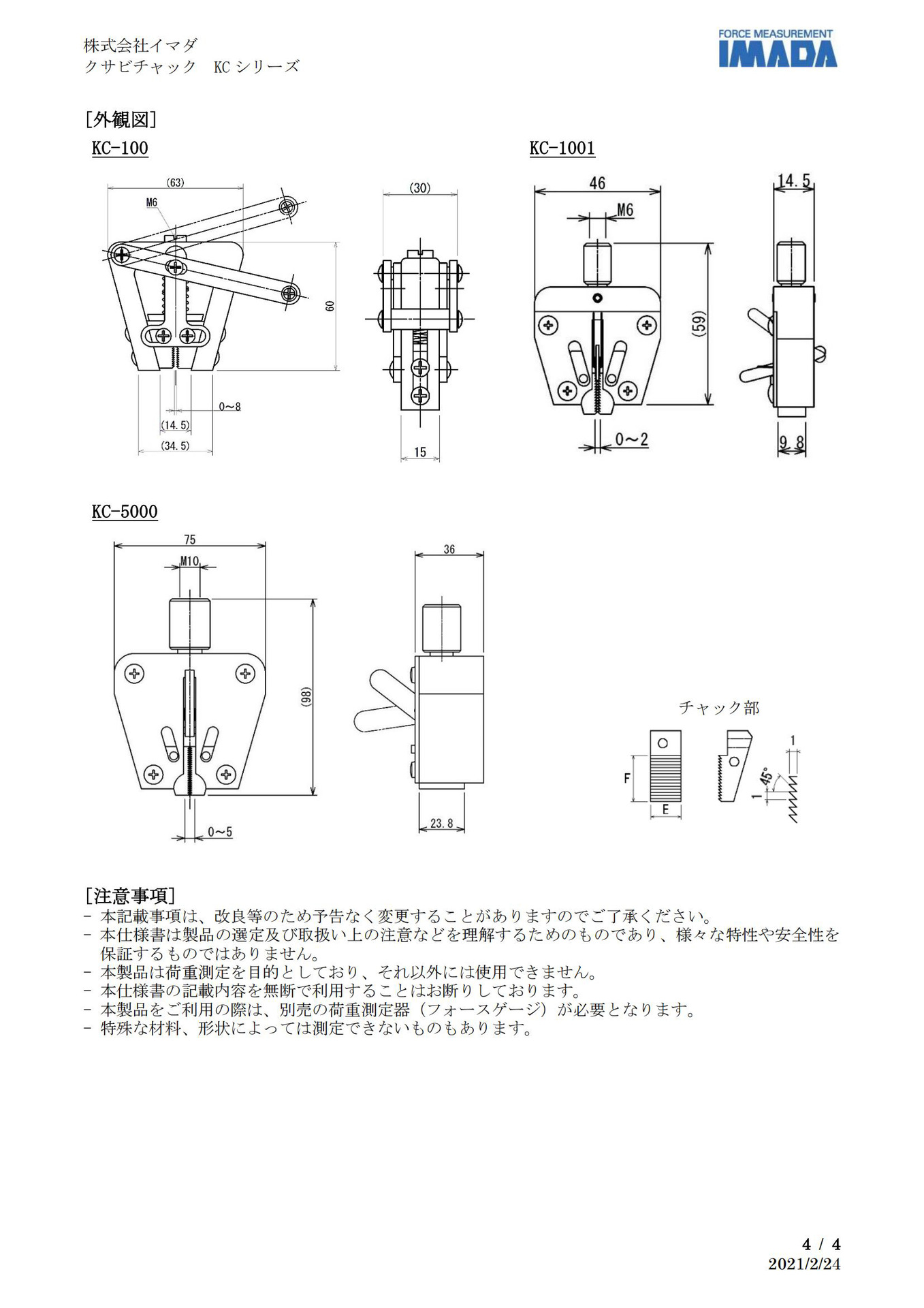 株式会社イマダ
クサビチャック　KC シリーズ

FORCE MEASUREMENT
IMADA

［外観図］

KC-100

(63)
M6
60
0～8
(14.5)
(34.5)
(30)
15

KC-1001

46
M6
(59)
0～2
14.5
9.8

KC-5000

75
M10
(98)
0～5
36
23.8

チャック部
F
E
1
45°
1

［注意事項］
- 本記載事項は、改良等のため予告なく変更することがありますのでご了承ください。
- 本仕様書は製品の選定及び取扱い上の注意などを理解するためのものであり、様々な特性や安全性を保証するものではありません。
- 本製品は荷重測定を目的としており、それ以外には使用できません。
- 本仕様書の記載内容を無断で利用することはお断りしております。
- 本製品をご利用の際は、別売の荷重測定器（フォースゲージ）が必要となります。
- 特殊な材料、形状によっては測定できないものもあります。

4 / 4
2021/2/24