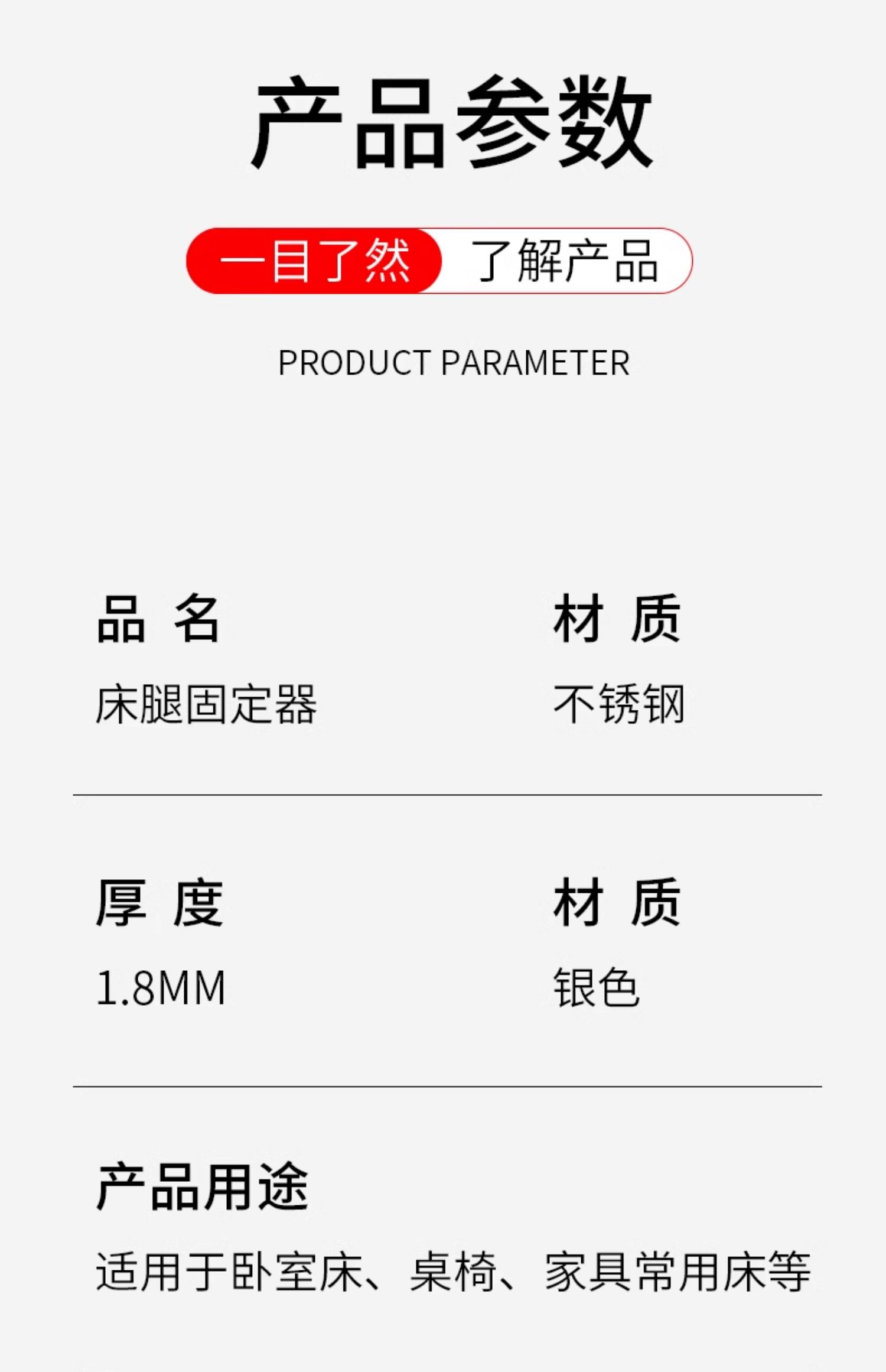 产品参数

一目了然 了解产品

PRODUCT PARAMETER

品 名

床腿固定器

材 质

不锈钢

厚 度

1.8MM

材 质

银色

产品用途

适用于卧室床、桌椅、家具常用床等