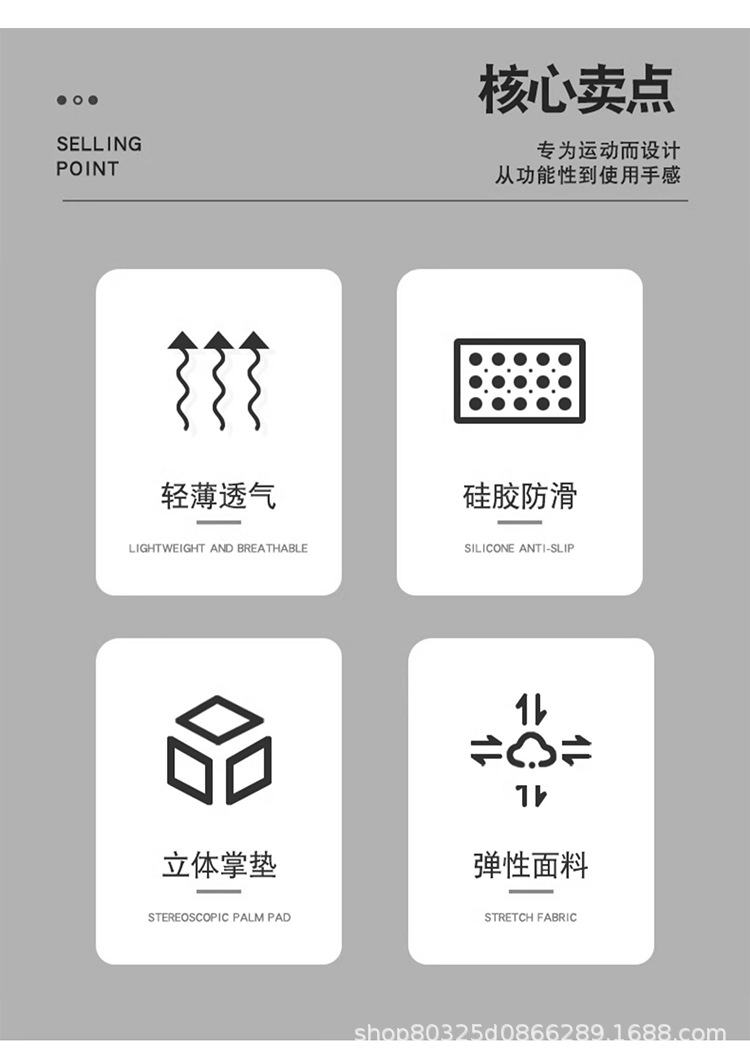 SELLING
POINT

核心卖点

专为运动而设计
从功能性到使用手感

轻薄透气

LIGHTWEIGHT AND BREATHABLE

硅胶防滑

SILICONE ANTI-SLIP

立体掌垫

STEREOSCOPIC PALM PAD

弹性面料

STRETCH FABRIC

shop80325d0866289.1688.com