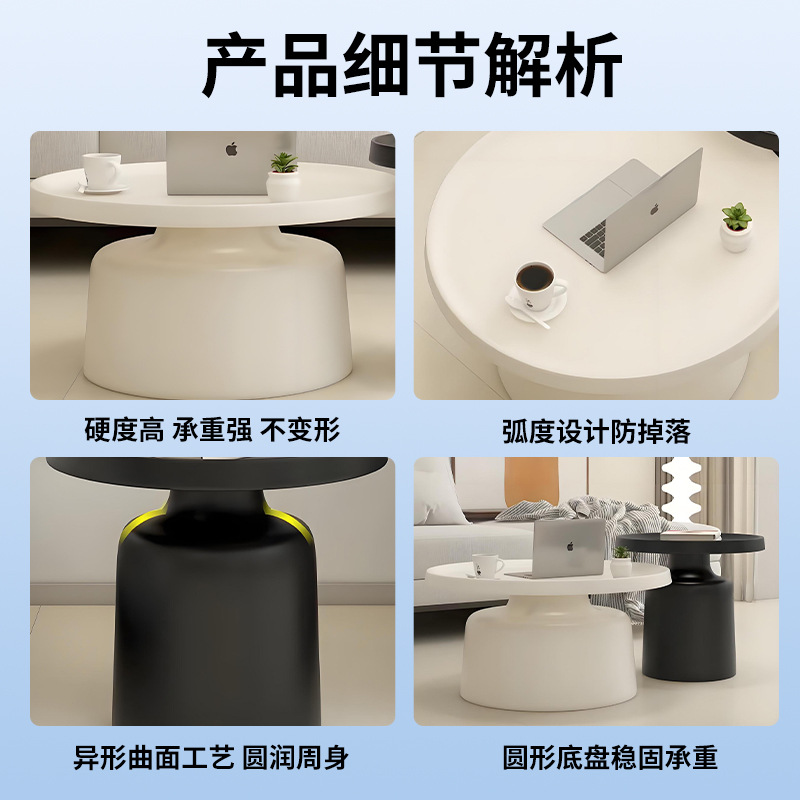 产品细节解析

硬度高 承重强 不变形

弧度设计防掉落

异形曲面工艺 圆润周身

圆形底盘稳固承重