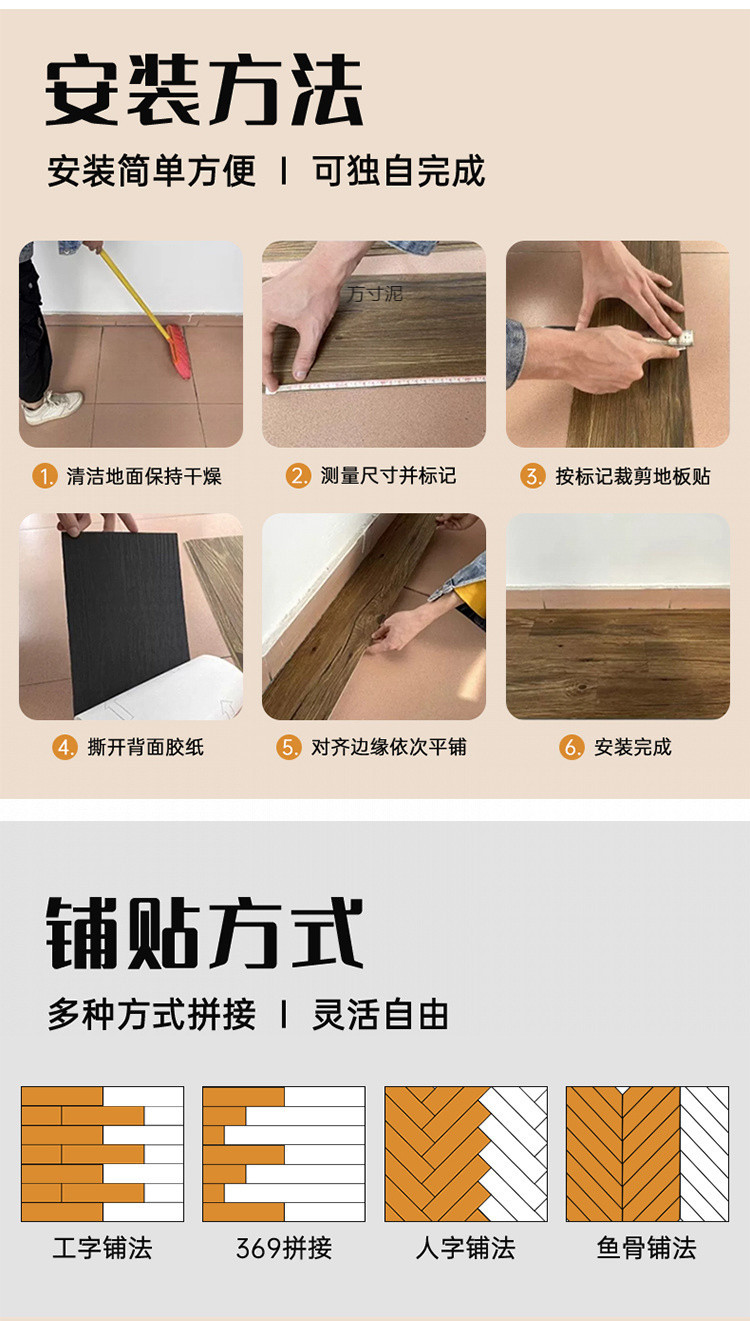 安装方法

安装简单方便 | 可独自完成

万寸泥

1. 清洁地面保持干燥

2. 测量尺寸并标记

3. 按标记裁剪地板贴

4. 撕开背面胶纸

5. 对齐边缘依次平铺

6. 安装完成

铺贴方式

多种方式拼接 | 灵活自由

工字铺法

369拼接

人字铺法

鱼骨铺法