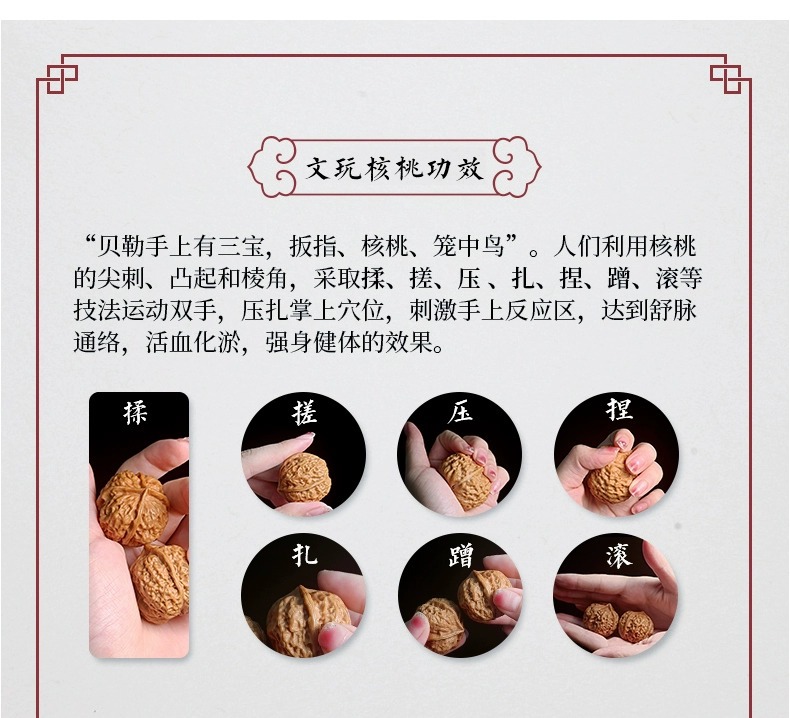 文玩核桃功效

“贝勒手上有三宝，扳指、核桃、笼中鸟”。人们利用核桃的尖刺、凸起和棱角，采取揉、搓、压 、扎、捏、蹭、滚等技法运动双手，压扎掌上穴位，刺激手上反应区，达到舒脉通络，活血化淤，强身健体的效果。

揉

搓

压

捏

扎

蹭

滚