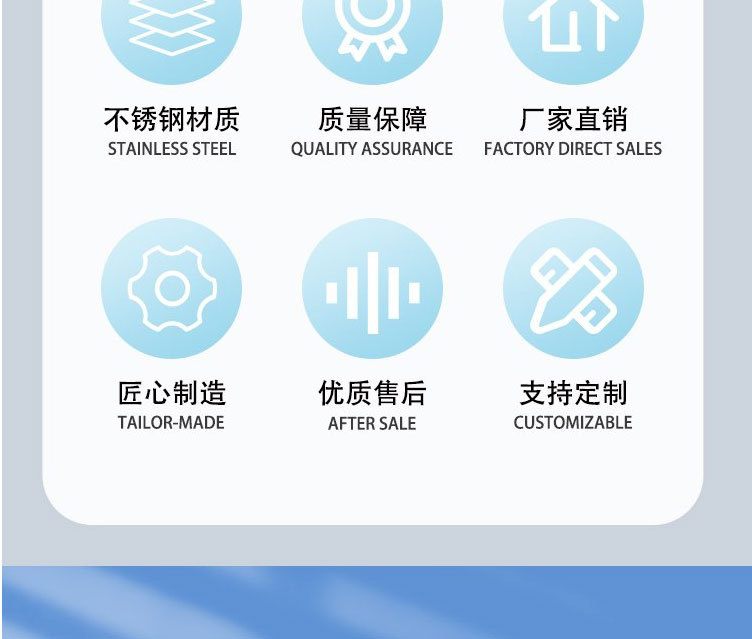 不锈钢材质
STAINLESS STEEL

质量保障
QUALITY ASSURANCE

厂家直销
FACTORY DIRECT SALES

匠心制造
TAILOR-MADE

优质售后
AFTER SALE

支持定制
CUSTOMIZABLE