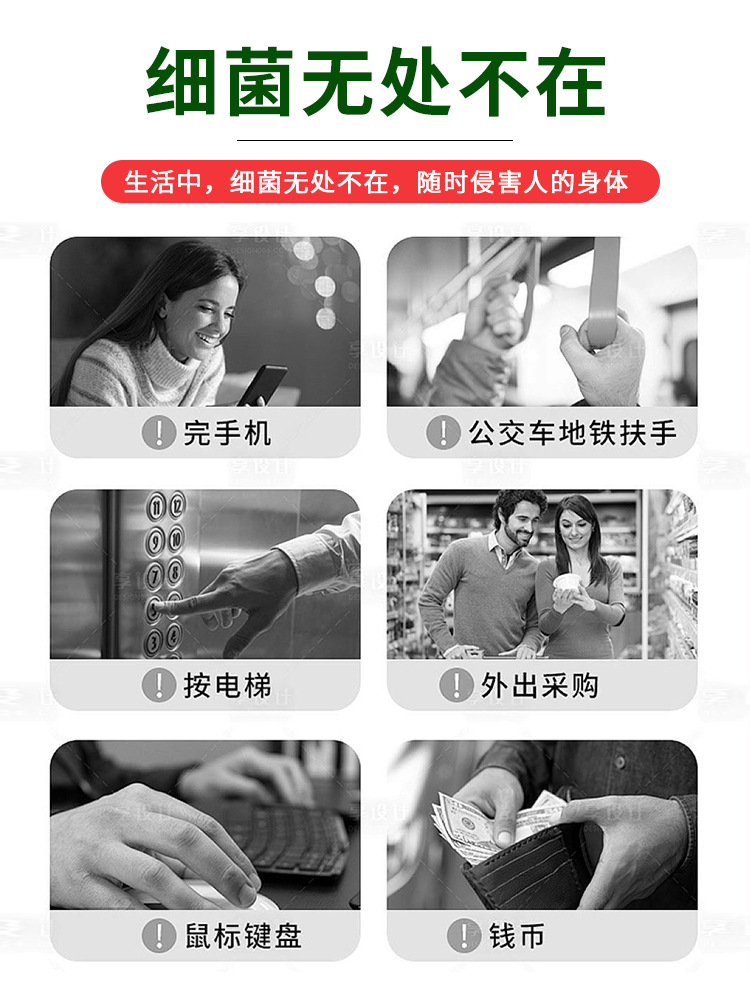 细菌无处不在

生活中，细菌无处不在，随时侵害人的身体

! 完手机

! 公交车地铁扶手

! 按电梯

! 外出采购

! 鼠标键盘

! 钱币