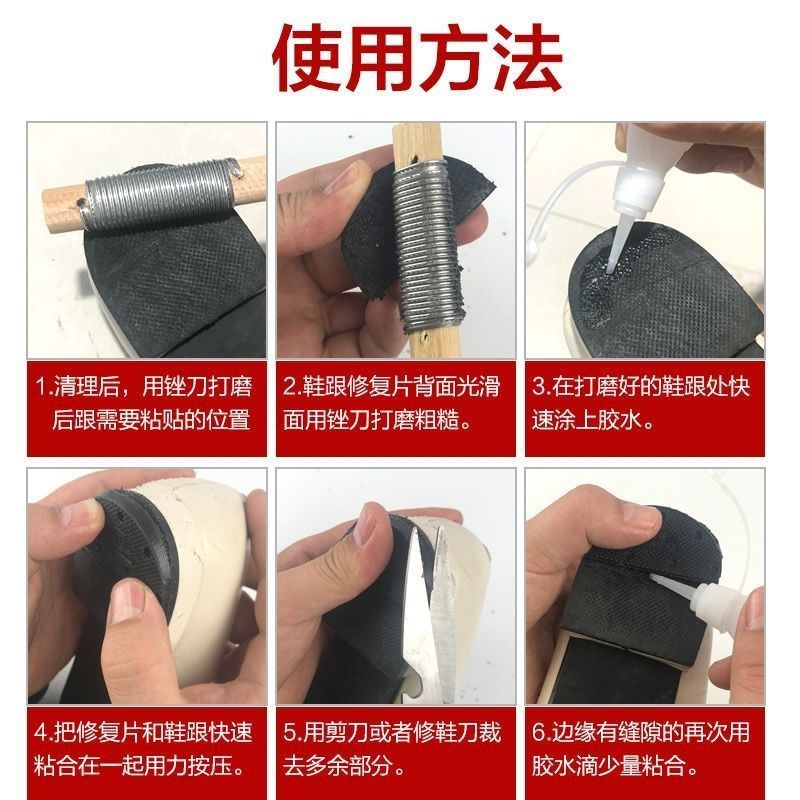 使用方法

1.清理后，用锉刀打磨后跟需要粘贴的位置

2.鞋跟修复片背面光滑面用锉刀打磨粗糙。

3.在打磨好的鞋跟处快速涂上胶水。

4.把修复片和鞋跟快速粘合在一起用力按压。

5.用剪刀或者修鞋刀裁去多余部分。

6.边缘有缝隙的再次用胶水滴少量粘合。