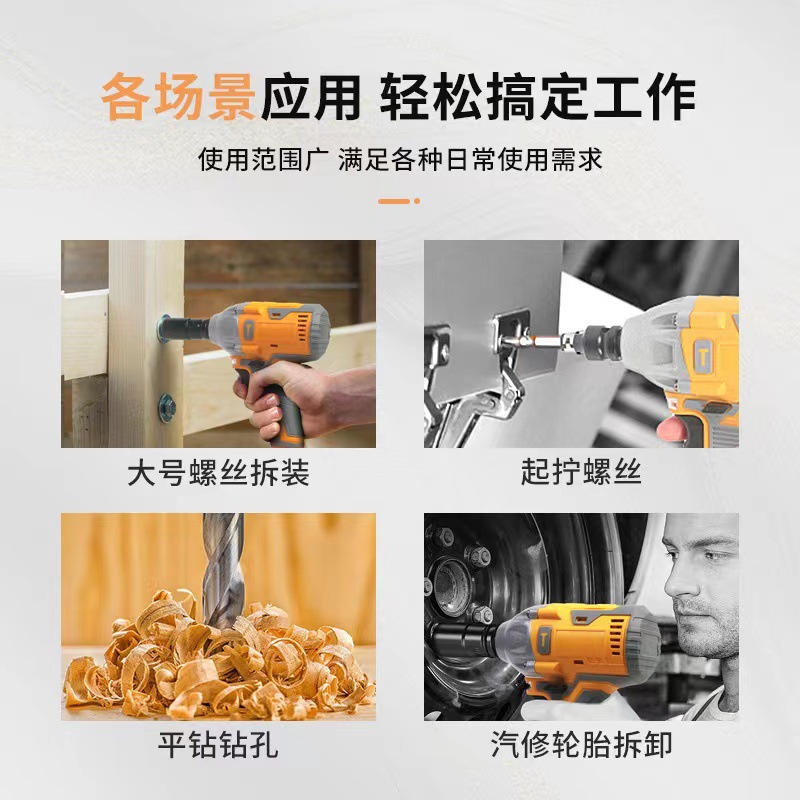 各场景应用 轻松搞定工作

使用范围广 满足各种日常使用需求

大号螺丝拆装

起拧螺丝

平钻钻孔

汽修轮胎拆卸