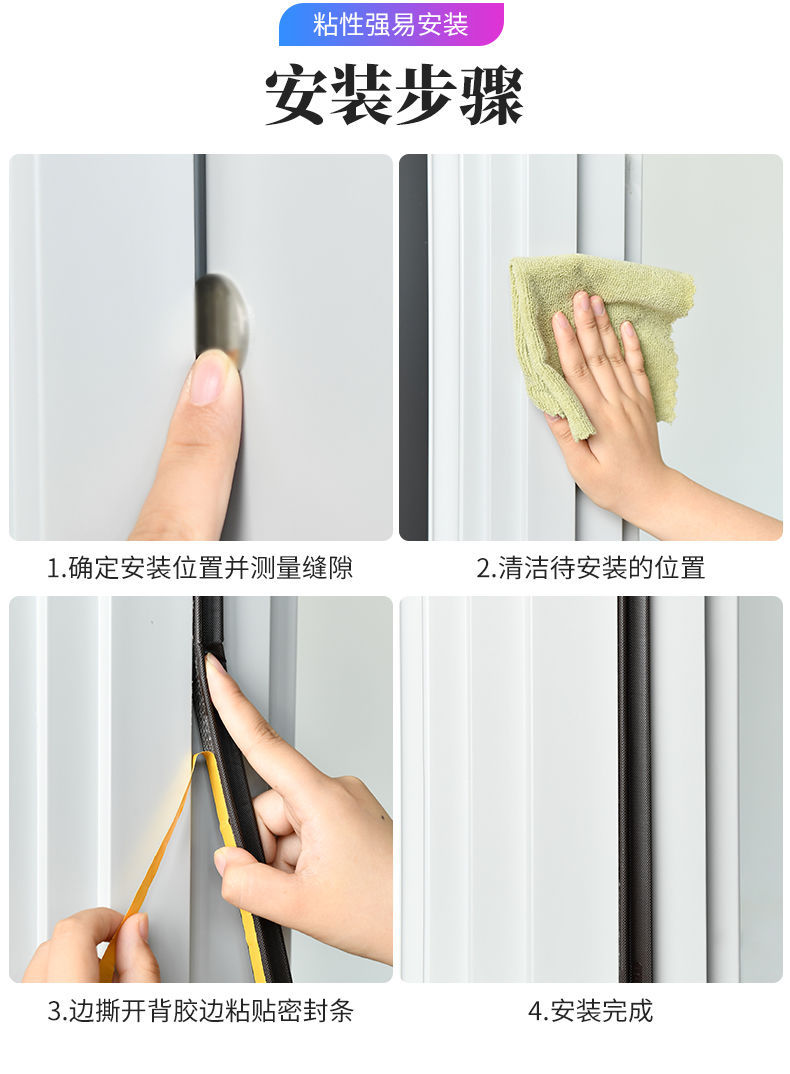 粘性强易安装

安装步骤

1.确定安装位置并测量缝隙

2.清洁待安装的位置

3.边撕开背胶边粘贴密封条

4.安装完成