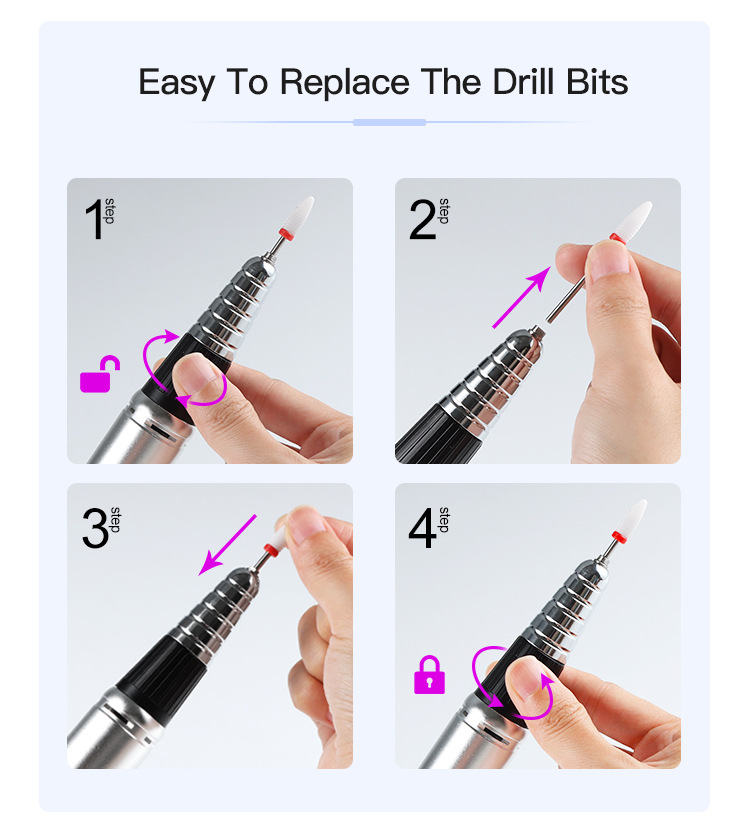 Easy To Replace The Drill Bits

1 step

2 step

3 step

4 step