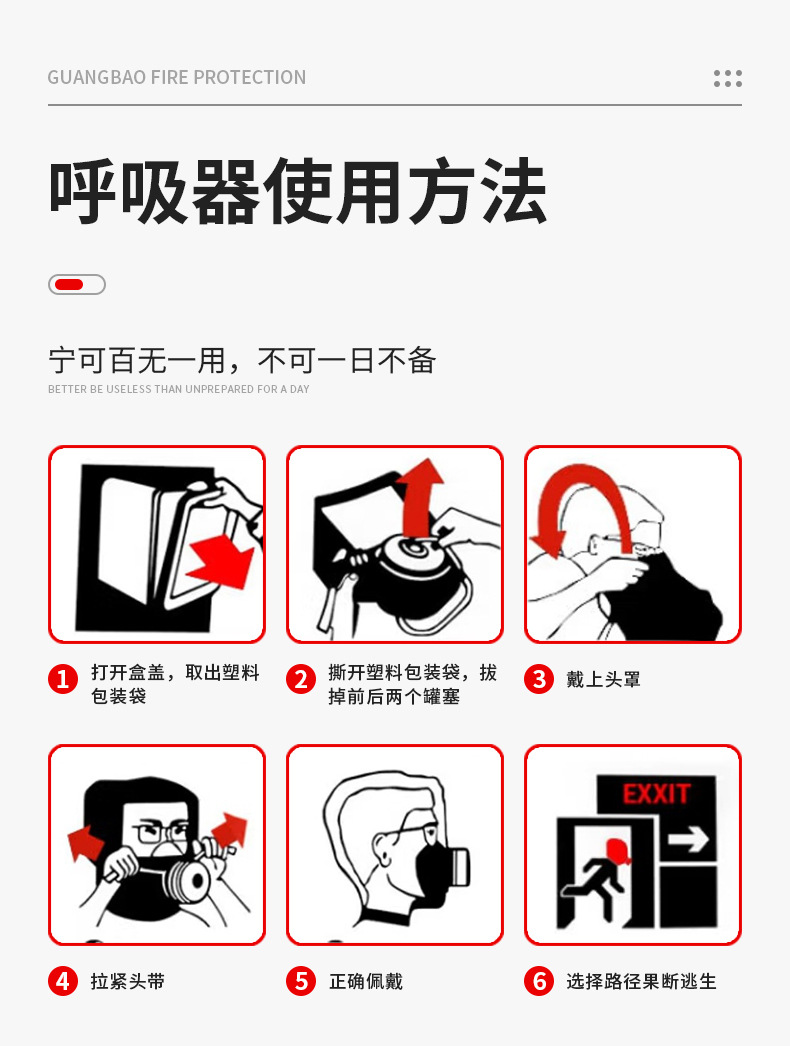 GUANGBAO FIRE PROTECTION

呼吸器使用方法

宁可百无一用，不可一日不备
BETTER BE USELESS THAN UNPREPARED FOR A DAY

1 打开盒盖，取出塑料包装袋

2 撕开塑料包装袋，拔掉前后两个罐塞

3 戴上头罩

4 拉紧头带

5 正确佩戴

EXXIT

6 选择路径果断逃生