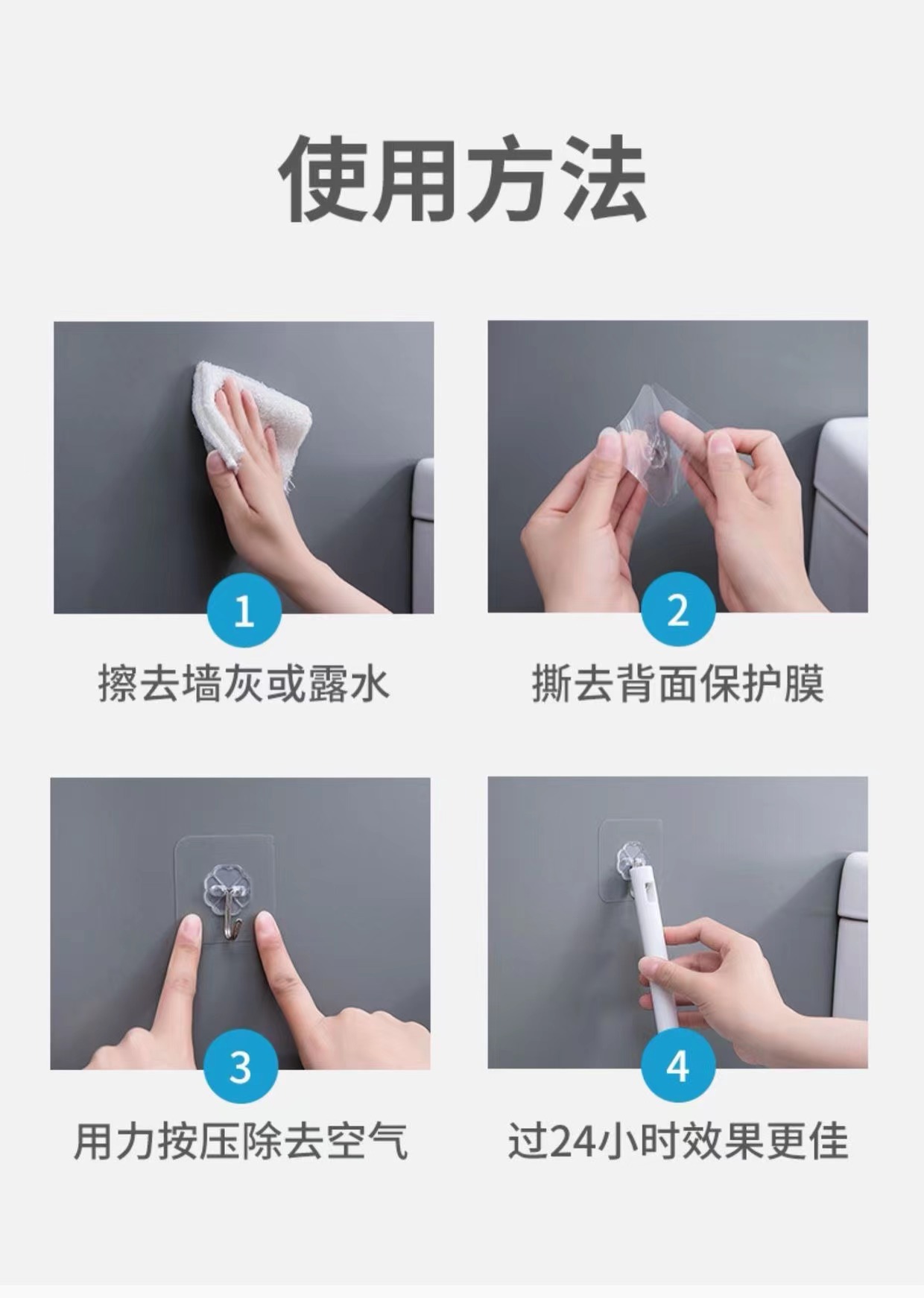 使用方法

1
擦去墙灰或露水

2
撕去背面保护膜

3
用力按压除去空气

4
过24小时效果更佳