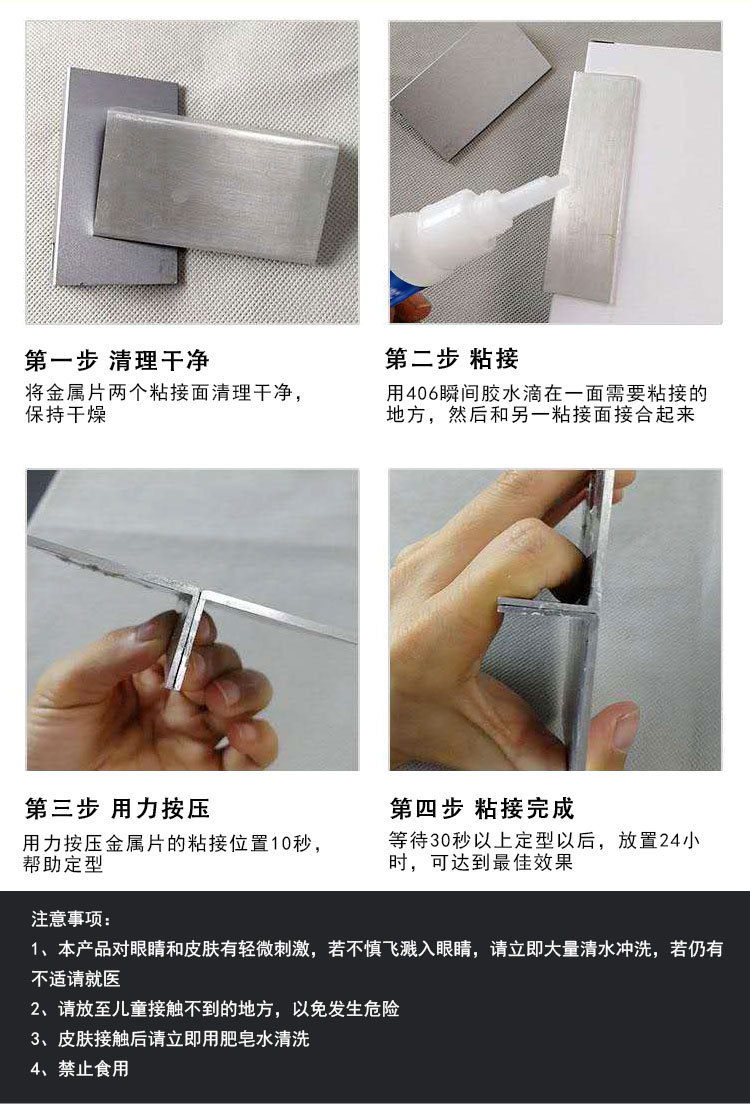 第一步 清理干净

将金属片两个粘接面清理干净，保持干燥

第二步 粘接

用406瞬间胶水滴在一面需要粘接的地方，然后和另一粘接面接合起来

第三步 用力按压

用力按压金属片的粘接位置10秒，帮助定型

第四步 粘接完成

等待30秒以上定型以后，放置24小时，可达到最佳效果

注意事项：

1、本产品对眼睛和皮肤有轻微刺激，若不慎飞溅入眼睛，请立即大量清水冲洗，若仍有不适请就医

2、请放至儿童接触不到的地方，以免发生危险

3、皮肤接触后请立即用肥皂水清洗

4、禁止食用