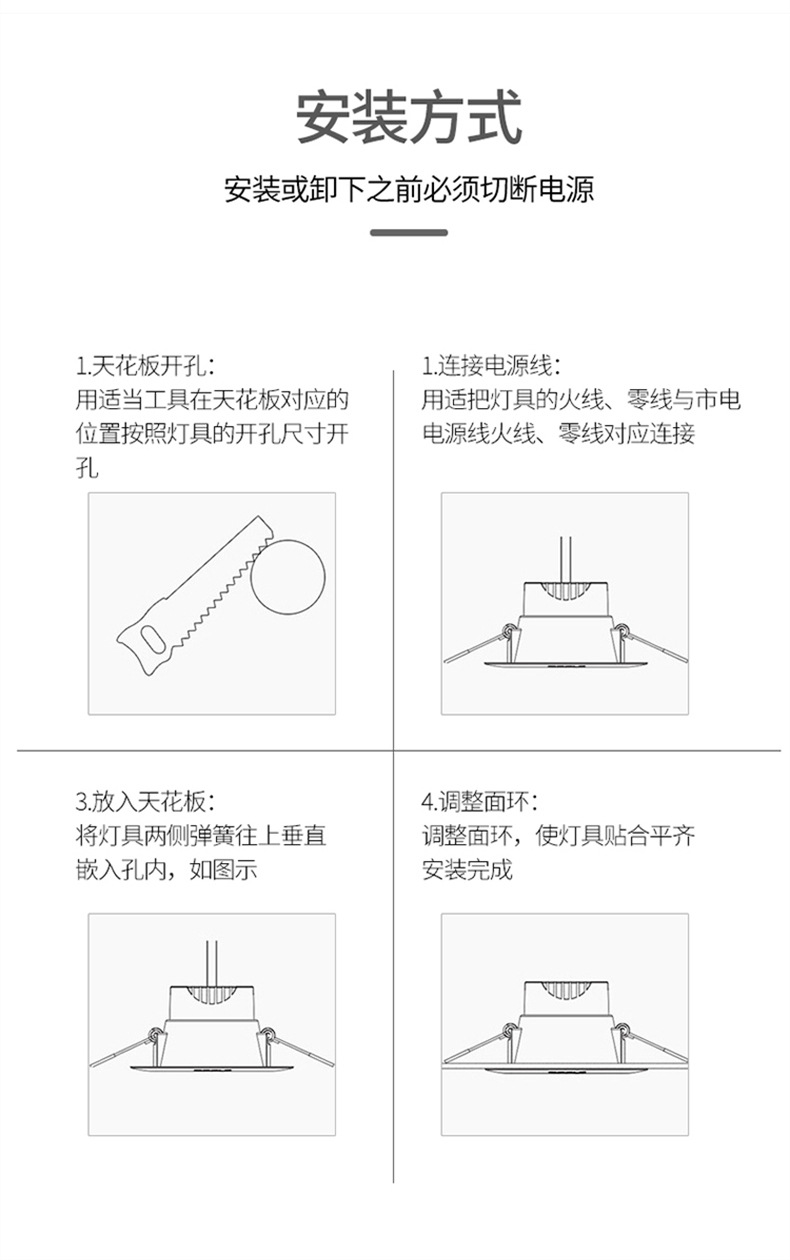 安装方式

安装或卸下之前必须切断电源

1.天花板开孔：
用适当工具在天花板对应的位置按照灯具的开孔尺寸开孔

1.连接电源线：
用适把灯具的火线、零线与市电电源线火线、零线对应连接

3.放入天花板：
将灯具两侧弹簧往上垂直嵌入孔内，如图示

4.调整面环：
调整面环，使灯具贴合平齐安装完成