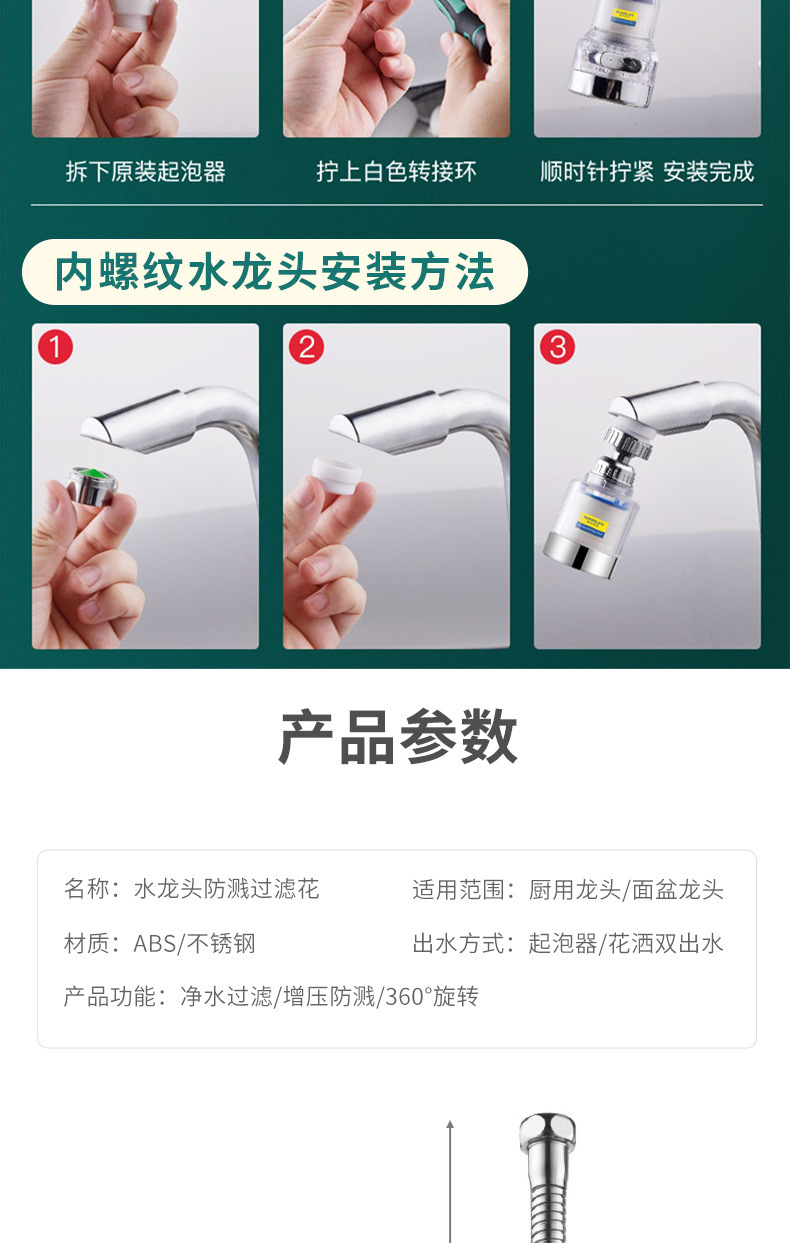 拆下原装起泡器

拧上白色转接环

顺时针拧紧 安装完成

内螺纹水龙头安装方法

1

2

3

产品参数

名称：水龙头防溅过滤花

适用范围：厨用龙头/面盆龙头

材质：ABS/不锈钢

出水方式：起泡器/花洒双出水

产品功能：净水过滤/增压防溅/360°旋转