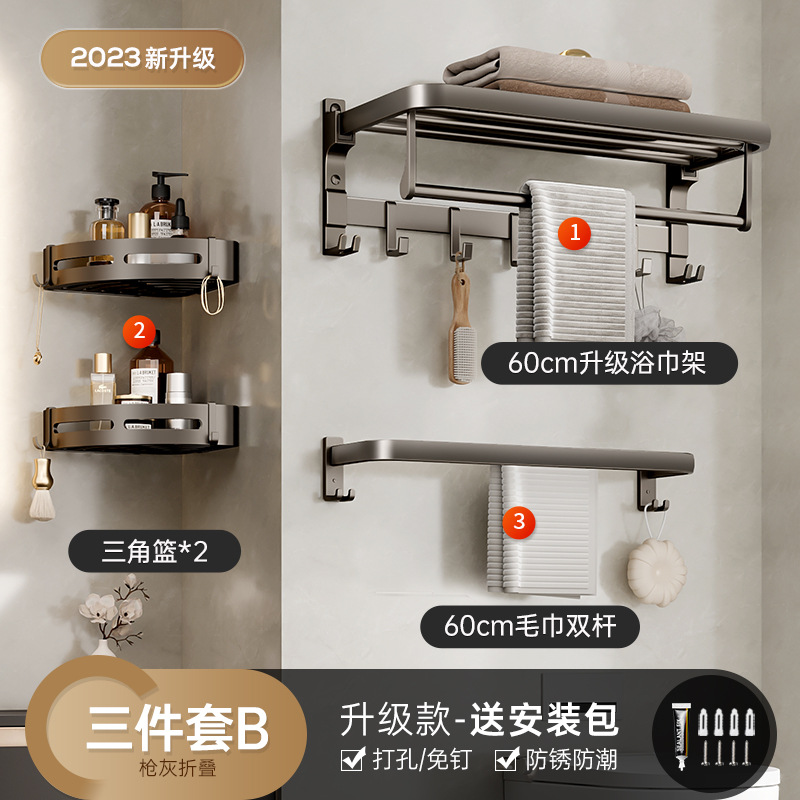 2023新升级

1

60cm升级浴巾架

2

三角篮*2

3

60cm毛巾双杆

三件套B
枪灰折叠

升级款-送安装包
打孔/免钉 防锈防潮