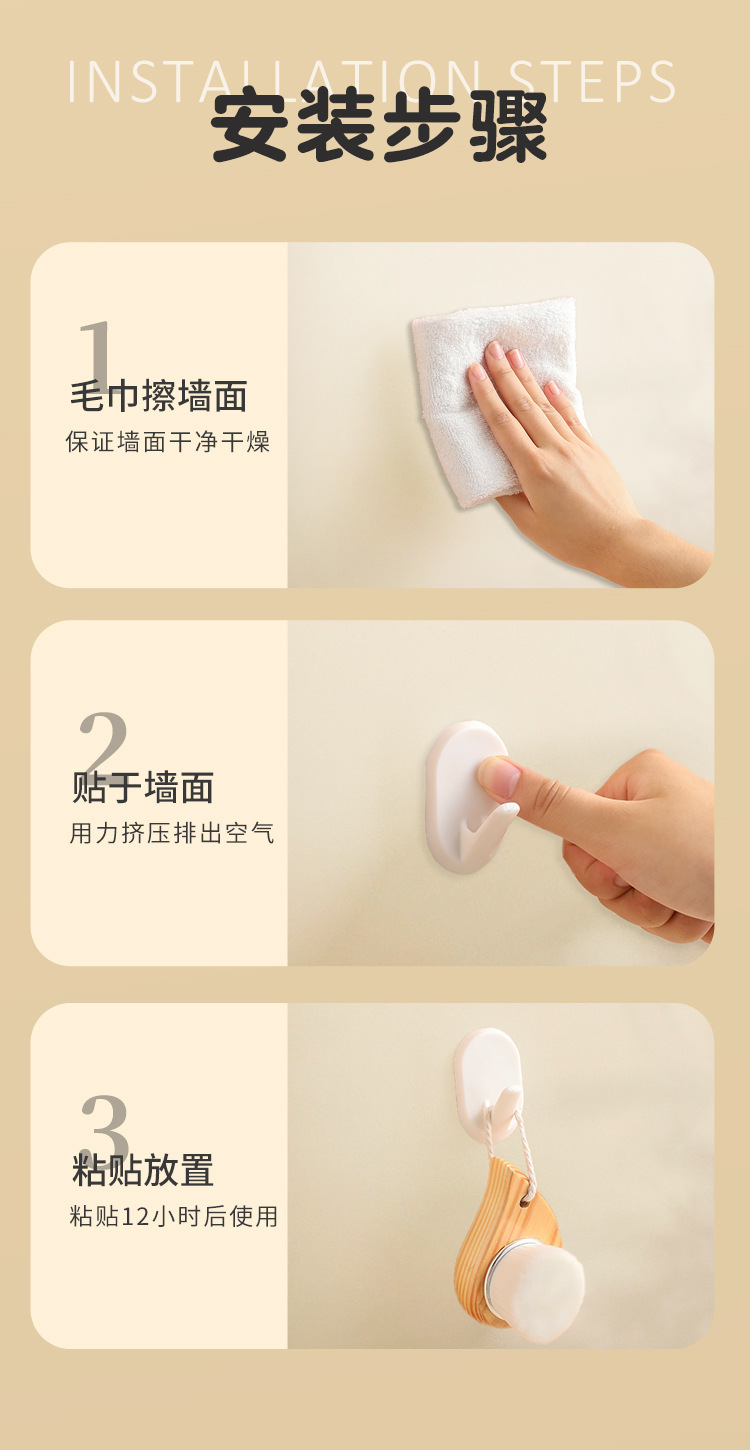 INSTALLATION STEPS
安装步骤

1
毛巾擦墙面
保证墙面干净干燥

2
贴于墙面
用力挤压排出空气

3
粘贴放置
粘贴12小时后使用