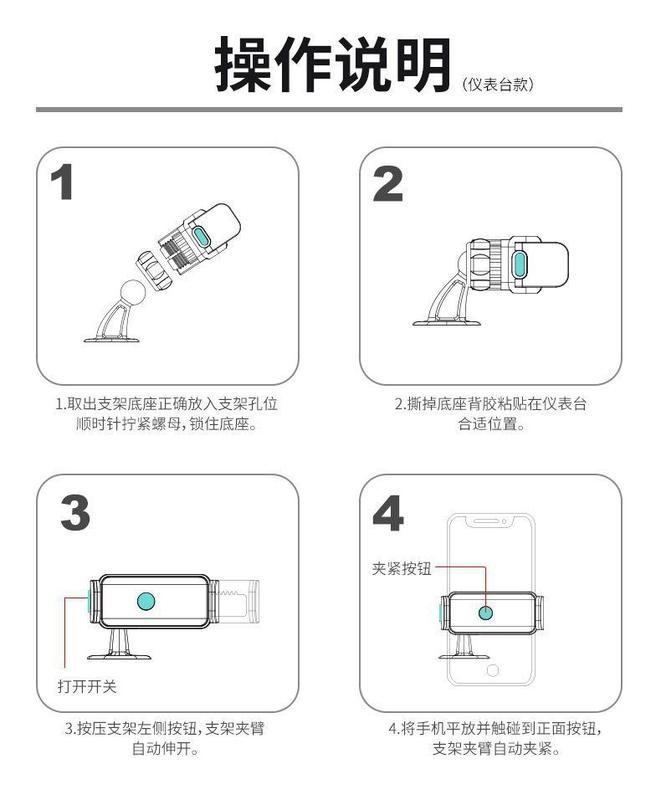 操作说明（仪表台款）

1

1.取出支架底座正确放入支架孔位顺时针拧紧螺母，锁住底座。

2

2.撕掉底座背胶粘贴在仪表台合适位置。

3

打开开关

3.按压支架左侧按钮，支架夹臂自动伸开。

4

夹紧按钮

4.将手机平放并触碰到正面按钮，支架夹臂自动夹紧。