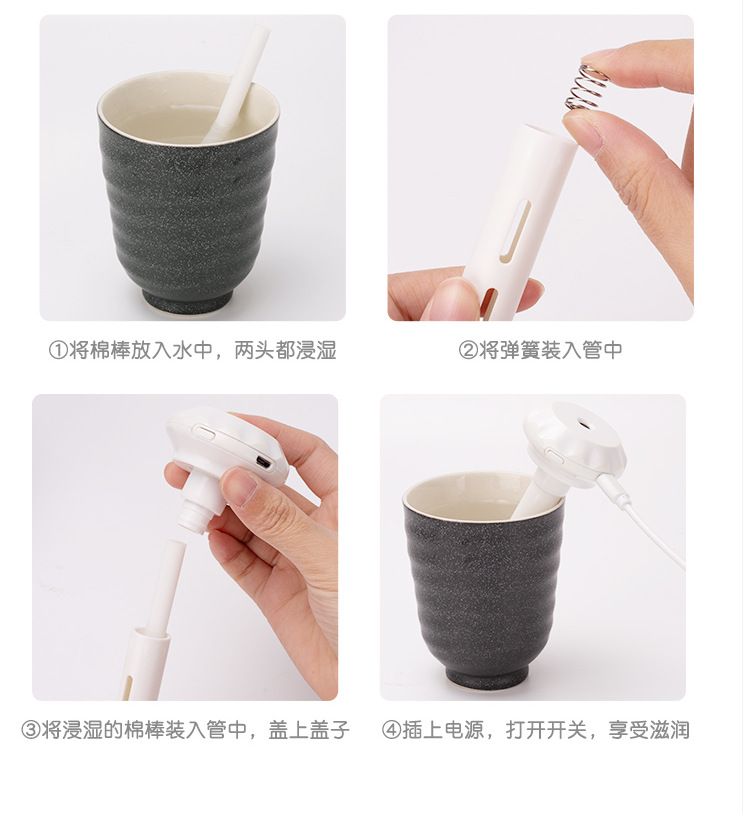 ①将棉棒放入水中，两头都浸湿

②将弹簧装入管中

③将浸湿的棉棒装入管中，盖上盖子

④插上电源，打开开关，享受滋润