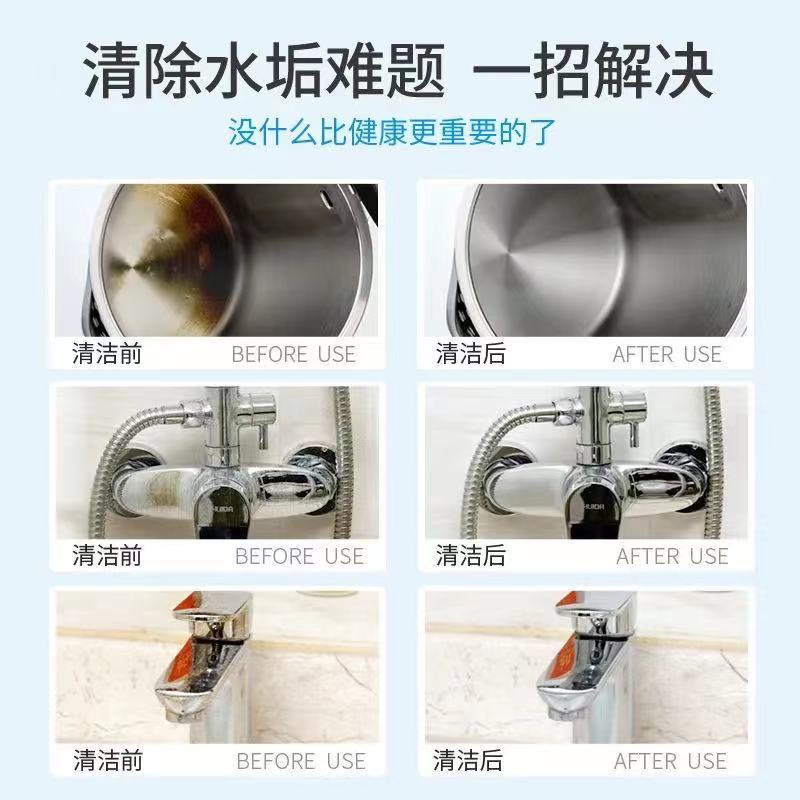 清除水垢难题 一招解决

没什么比健康更重要的了

清洁前 BEFORE USE

清洁后 AFTER USE

HUIDA

清洁前 BEFORE USE

HUIDA

清洁后 AFTER USE

清洁前 BEFORE USE

清洁后 AFTER USE