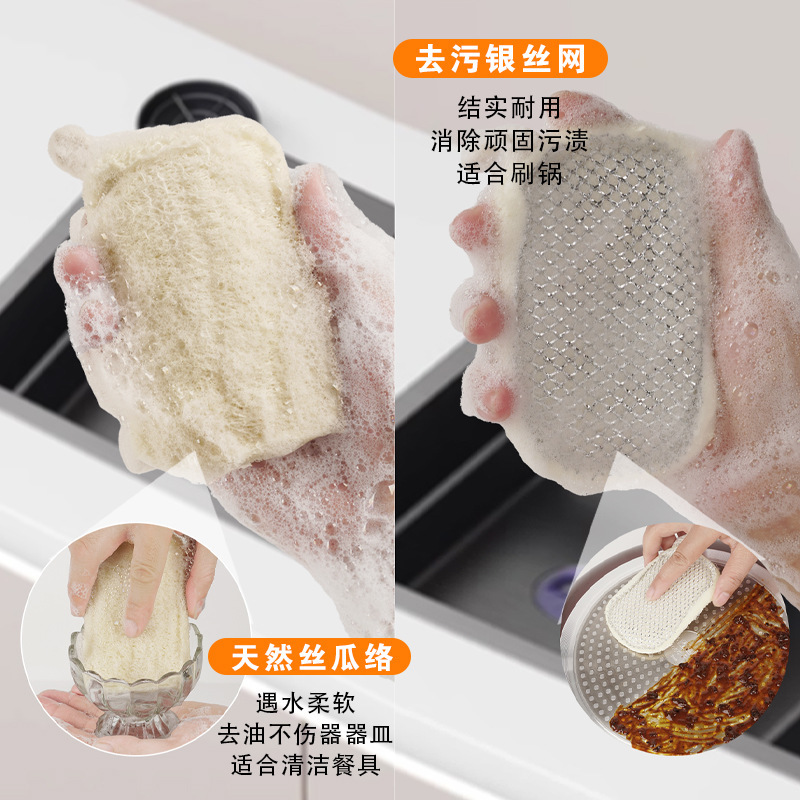 去污银丝网

结实耐用
消除顽固污渍
适合刷锅

天然丝瓜络

遇水柔软
去油不伤器器皿
适合清洁餐具