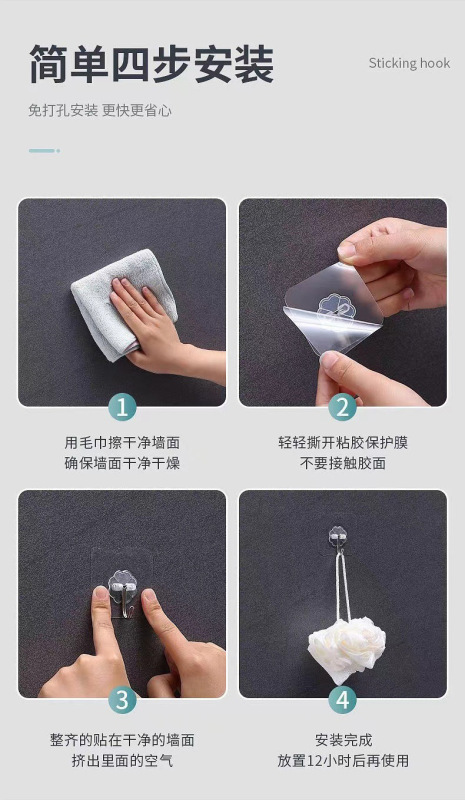 简单四步安装

Sticking hook

免打孔安装 更快更省心

1

用毛巾擦干净墙面
确保墙面干净干燥

2

轻轻撕开粘胶保护膜
不要接触胶面

3

整齐的贴在干净的墙面
挤出里面的空气

4

安装完成
放置12小时后再使用