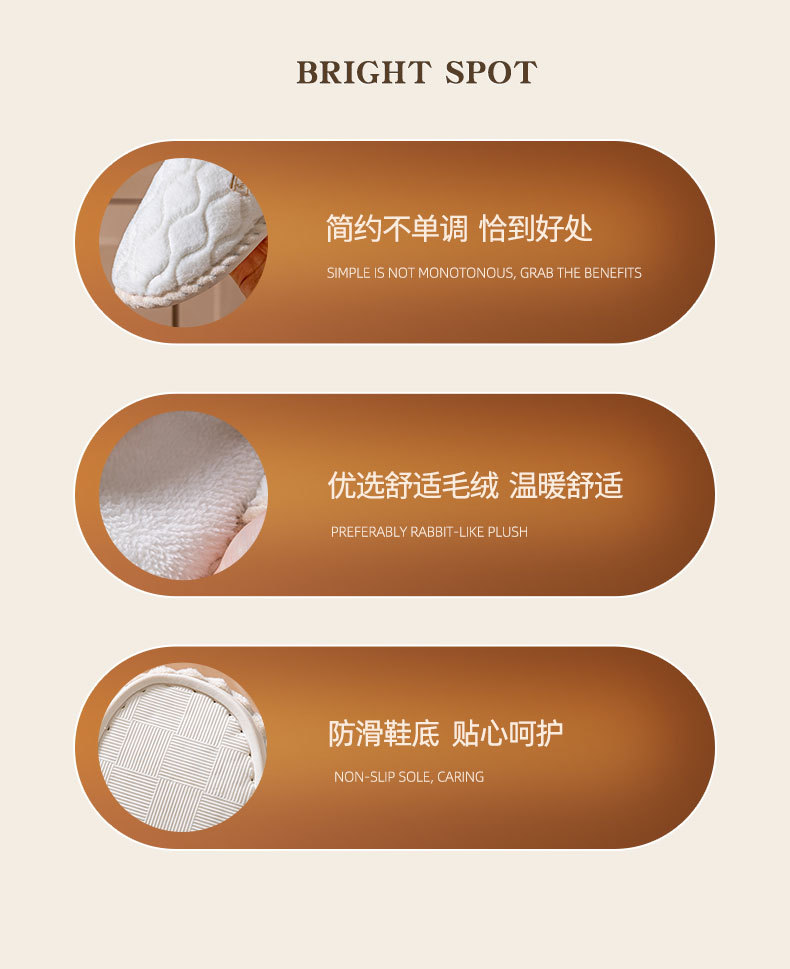 BRIGHT SPOT

简约不单调 恰到好处

SIMPLE IS NOT MONOTONOUS, GRAB THE BENEFITS

优选舒适毛绒 温暖舒适

PREFERABLY RABBIT-LIKE PLUSH

防滑鞋底 贴心呵护

NON-SLIP SOLE, CARING