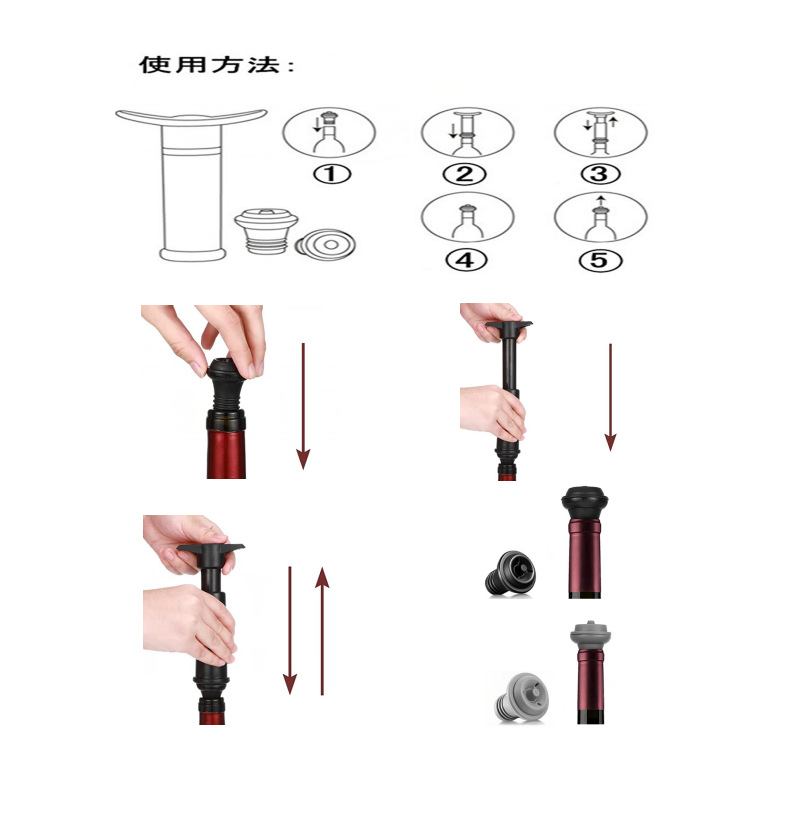 使用方法：

①

②

③

④

⑤