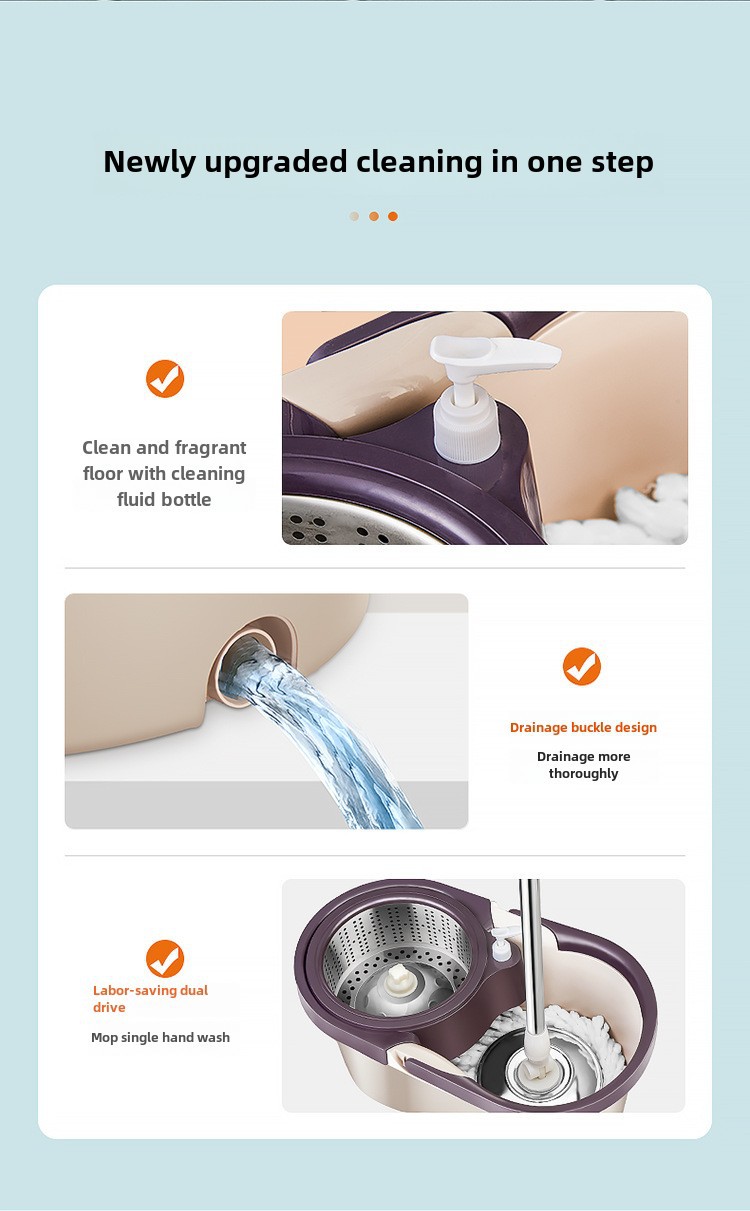 Newly upgraded cleaning in one step

Clean and fragrant floor with cleaning fluid bottle

Drainage buckle design

Drainage more thoroughly

Labor-saving dual drive

Mop single hand wash