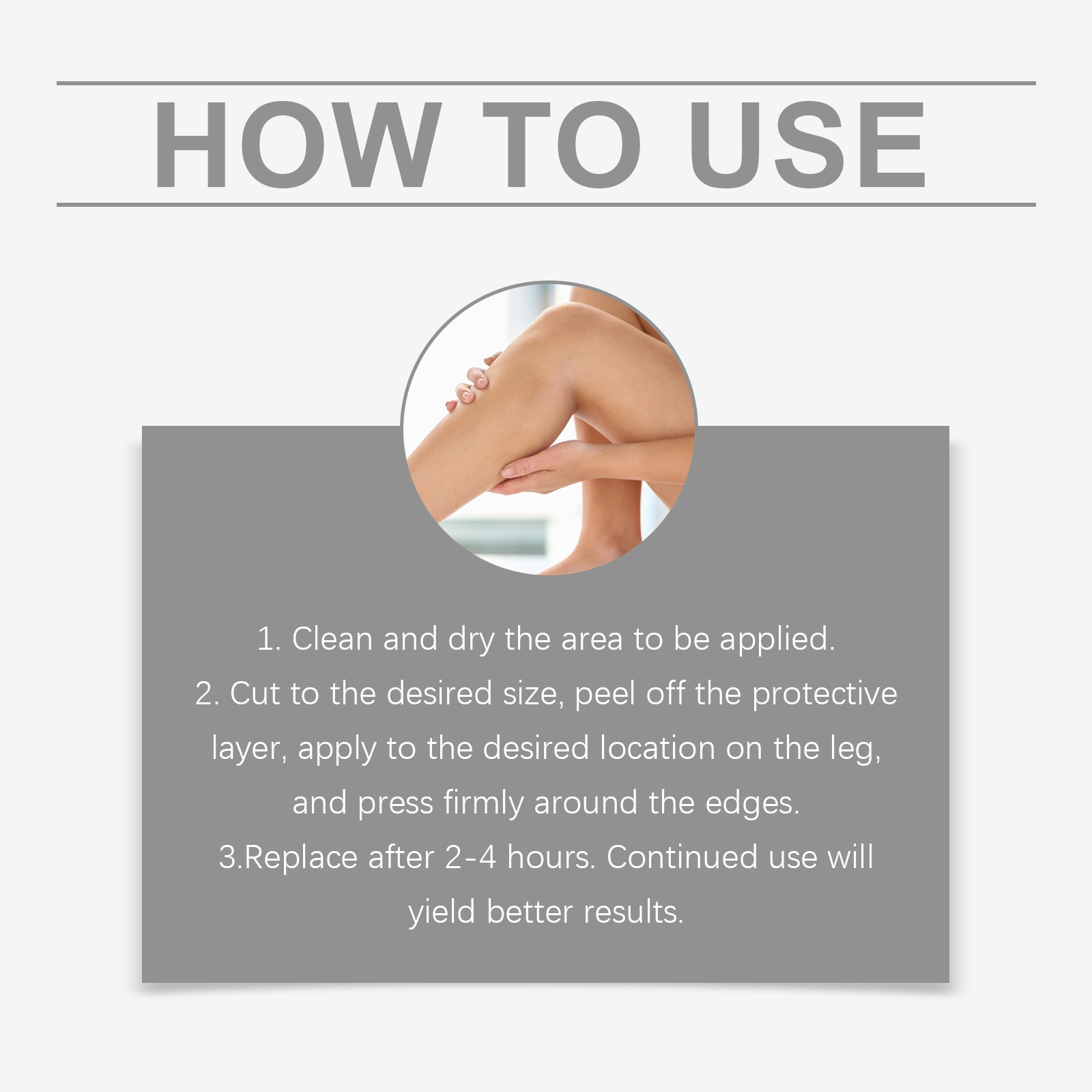 HOW TO USE

1. Clean and dry the area to be applied.
2. Cut to the desired size, peel off the protective layer, apply to the desired location on the leg, and press firmly around the edges.
3.Replace after 2-4 hours. Continued use will yield better results.