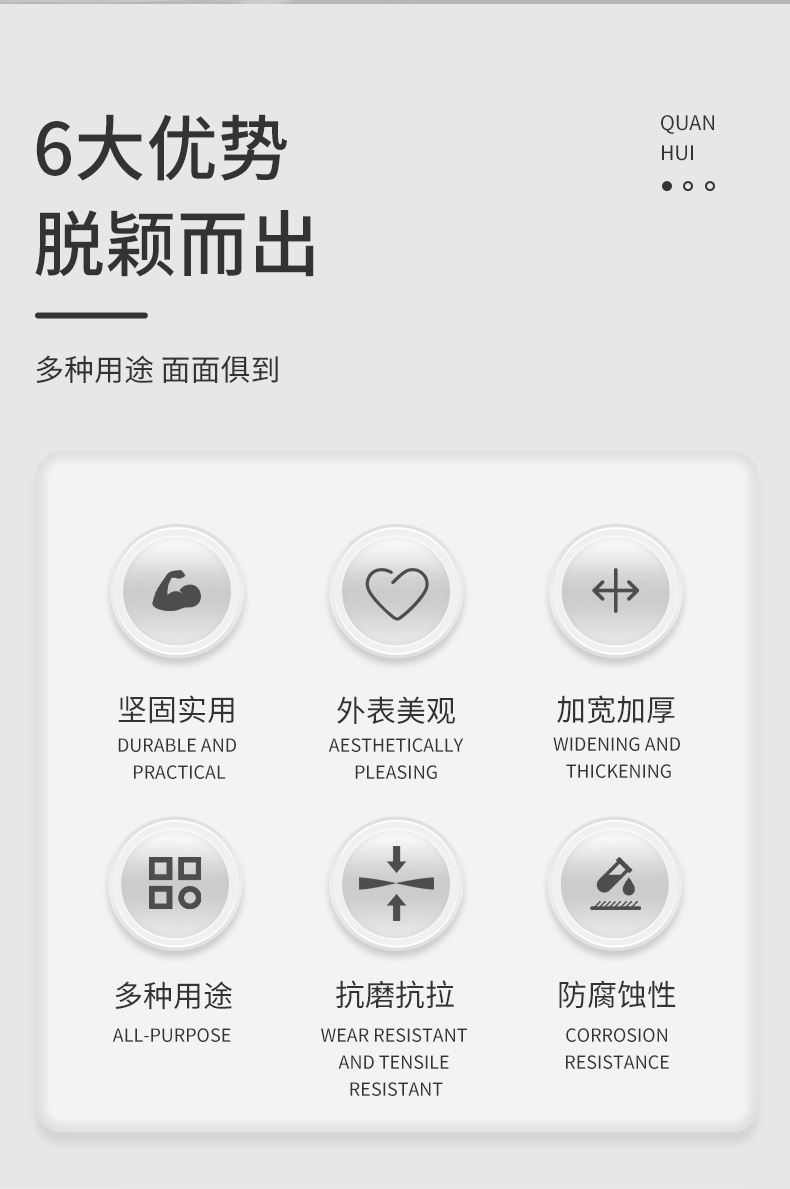 6大优势
脱颖而出

QUAN
HUI

多种用途 面面俱到

坚固实用
DURABLE AND PRACTICAL

外表美观
AESTHETICALLY PLEASING

加宽加厚
WIDENING AND THICKENING

多种用途
ALL-PURPOSE

抗磨抗拉
WEAR RESISTANT AND TENSILE RESISTANT

防腐蚀性
CORROSION RESISTANCE