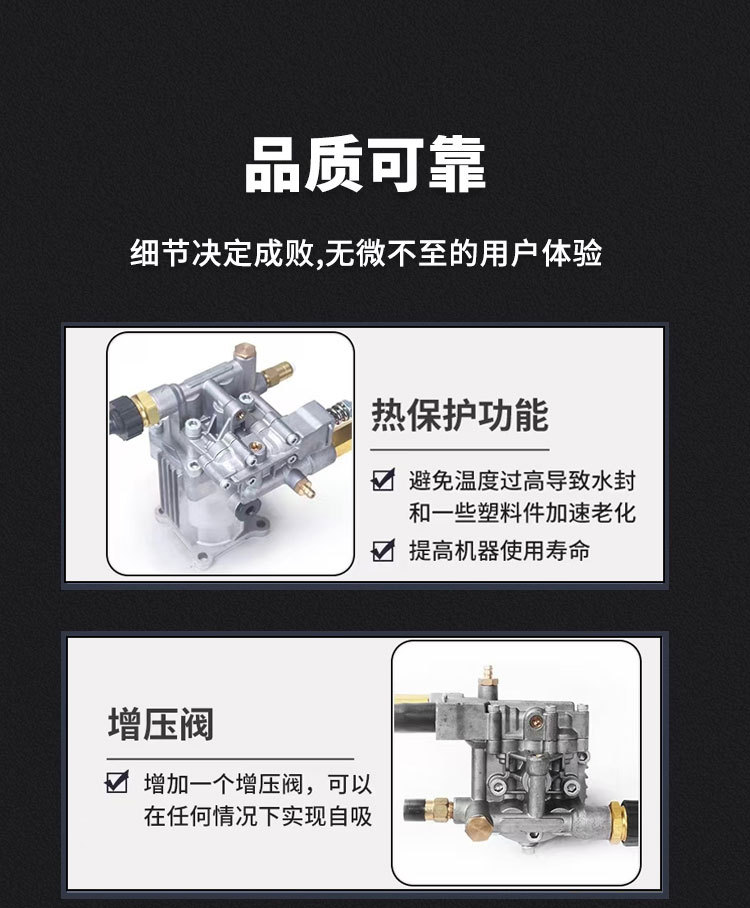 品质可靠

细节决定成败,无微不至的用户体验

热保护功能

☑ 避免温度过高导致水封和一些塑料件加速老化

☑ 提高机器使用寿命

增压阀

☑ 增加一个增压阀，可以在任何情况下实现自吸