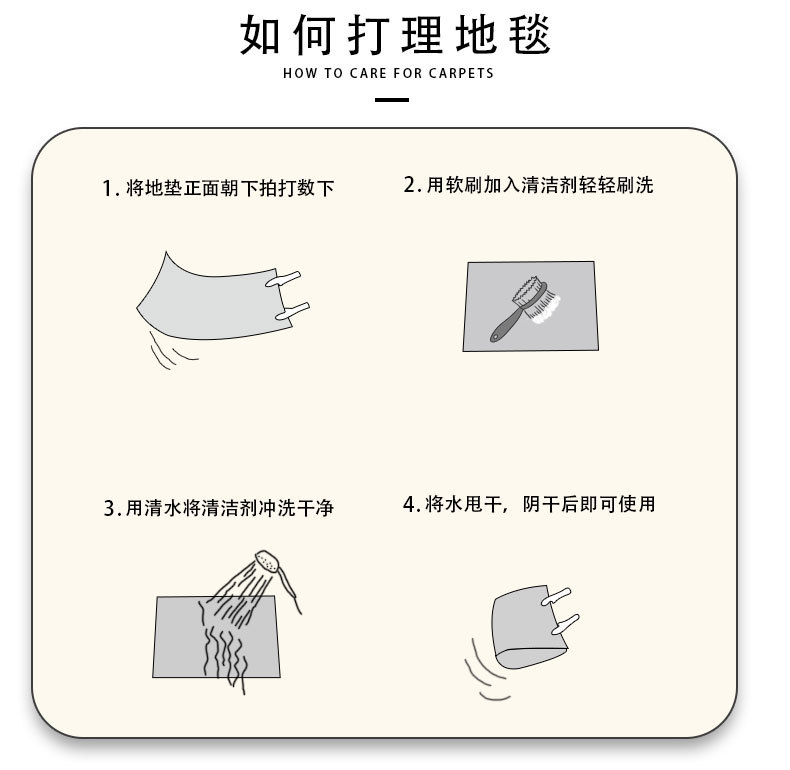 如何打理地毯
HOW TO CARE FOR CARPETS

1. 将地垫正面朝下拍打数下

2. 用软刷加入清洁剂轻轻刷洗

3. 用清水将清洁剂冲洗干净

4. 将水甩干，阴干后即可使用